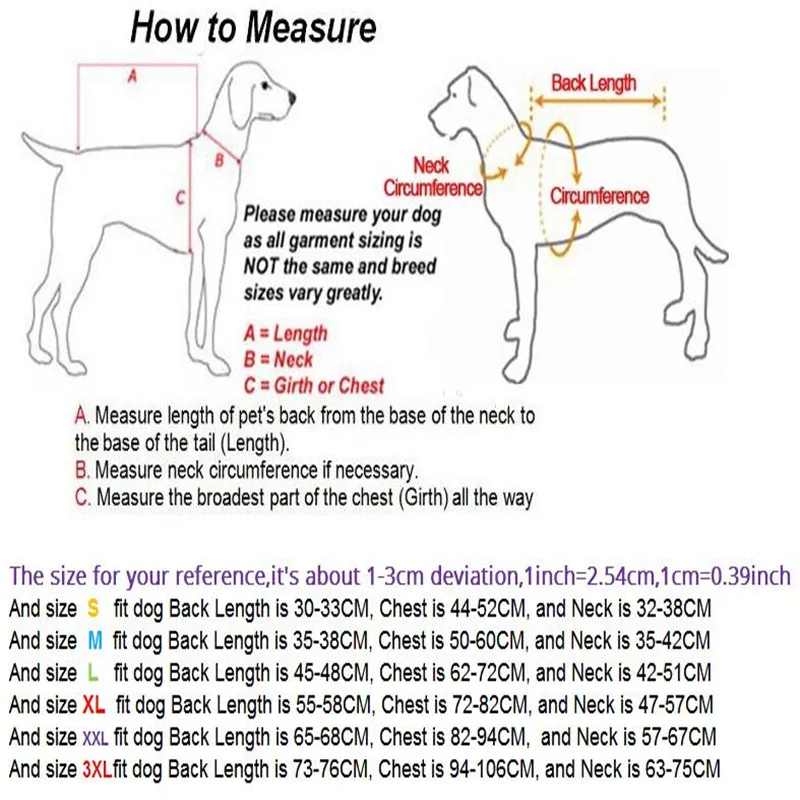 How to Measure

A

B

C

Back Length

Neck Circumference

Circumference

Please measure your dog as all garment sizing is NOT the same and breed sizes vary greatly.

A = Length
B = Neck
C = Girth or Chest

A. Measure length of pet's back from the base of the neck to the base of the tail (Length).
B. Measure neck circumference if necessary.
C. Measure the broadest part of the chest (Girth) all the way

The size for your reference,it's about 1-3cm deviation,1inch=2.54cm,1cm=0.39inch
And size S fit dog Back Length is 30-33CM, Chest is 44-52CM, and Neck is 32-38CM
And size M fit dog Back Length is 35-38CM, Chest is 50-60CM, and Neck is 35-42CM
And size L fit dog Back Length is 45-48CM, Chest is 62-72CM, and Neck is 42-51CM
And size XL fit dog Back Length is 55-58CM, Chest is 72-82CM, and Neck is 47-57CM
And size XXL fit dog Back Length is 65-68CM, Chest is 82-94CM, and Neck is 57-67CM
And size 3XLfit dog Back Length is 73-76CM, Chest is 94-106CM, and Neck is 63-75CM