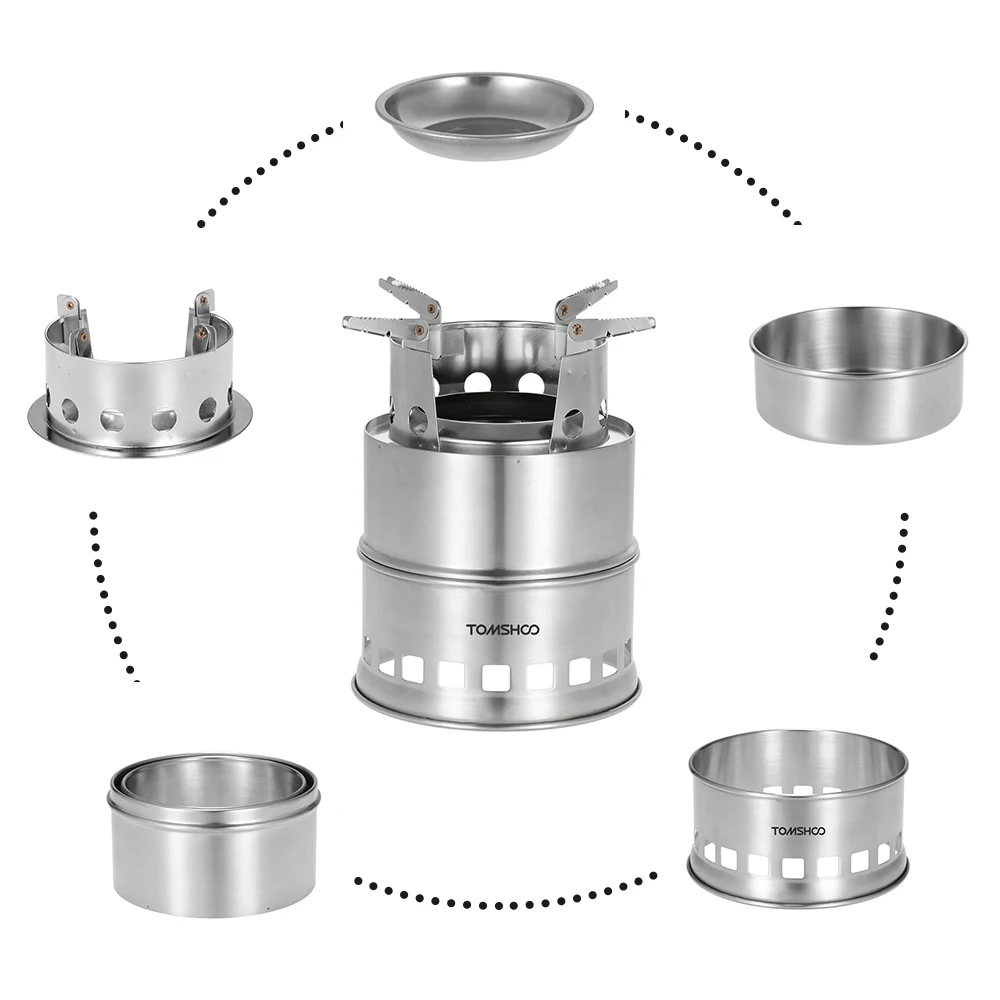 TOMSHOO

TOMSHOO