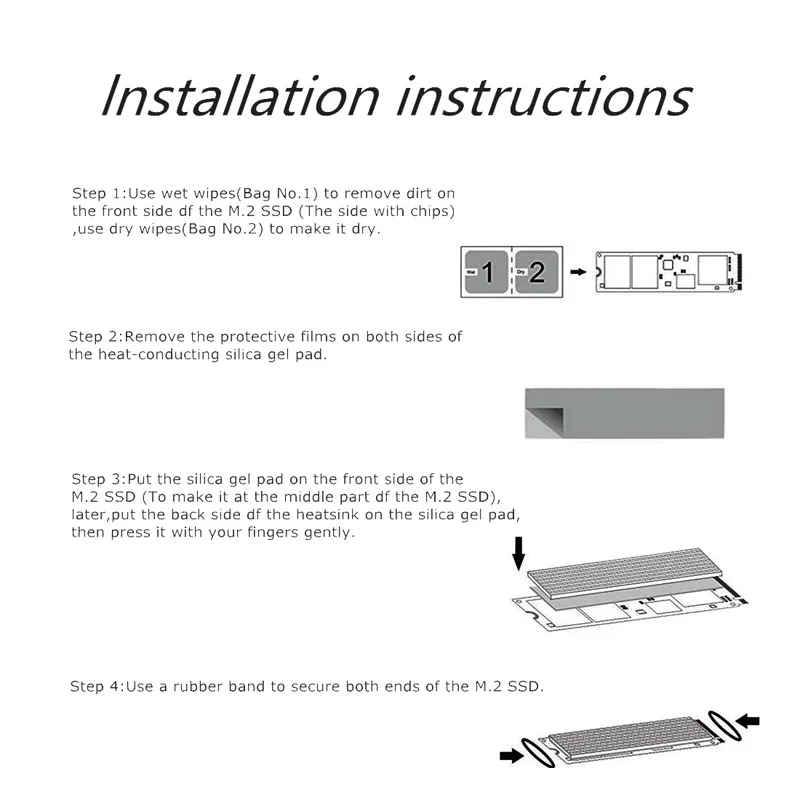 Installation instructions

Step 1:Use wet wipes(Bag No.1) to remove dirt on the front side df the M.2 SSD (The side with chips) ,use dry wipes(Bag No.2) to make it dry.

Wet 1 Dry 2

Step 2:Remove the protective films on both sides of the heat-conducting silica gel pad.

Step 3:Put the silica gel pad on the front side of the M.2 SSD (To make it at the middle part df the M.2 SSD), later,put the back side df the heatsink on the silica gel pad, then press it with your fingers gently.

Step 4:Use a rubber band to secure both ends of the M.2 SSD.