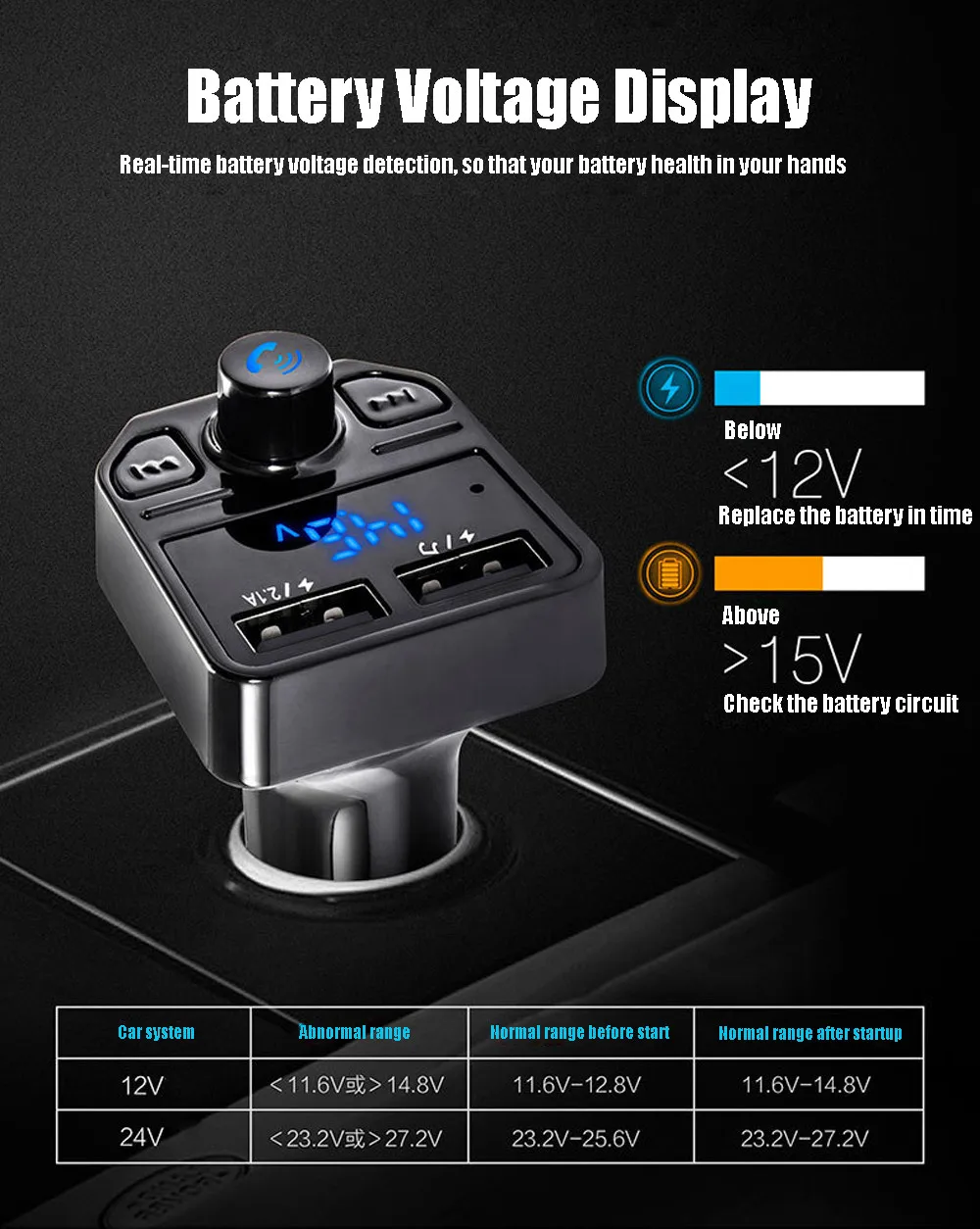 Battery Voltage Display

Real-time battery voltage detection, so that your battery health in your hands

2.1A

Below
<12V
Replace the battery in time

Above
>15V
Check the battery circuit

| Car system | Abnormal range | Normal range before start | Normal range after startup |
|---|---|---|---|
| 12V | <11.6V或>14.8V | 11.6V-12.8V | 11.6V-14.8V |
| 24V | <23.2V或>27.2V | 23.2V-25.6V | 23.2V-27.2V |