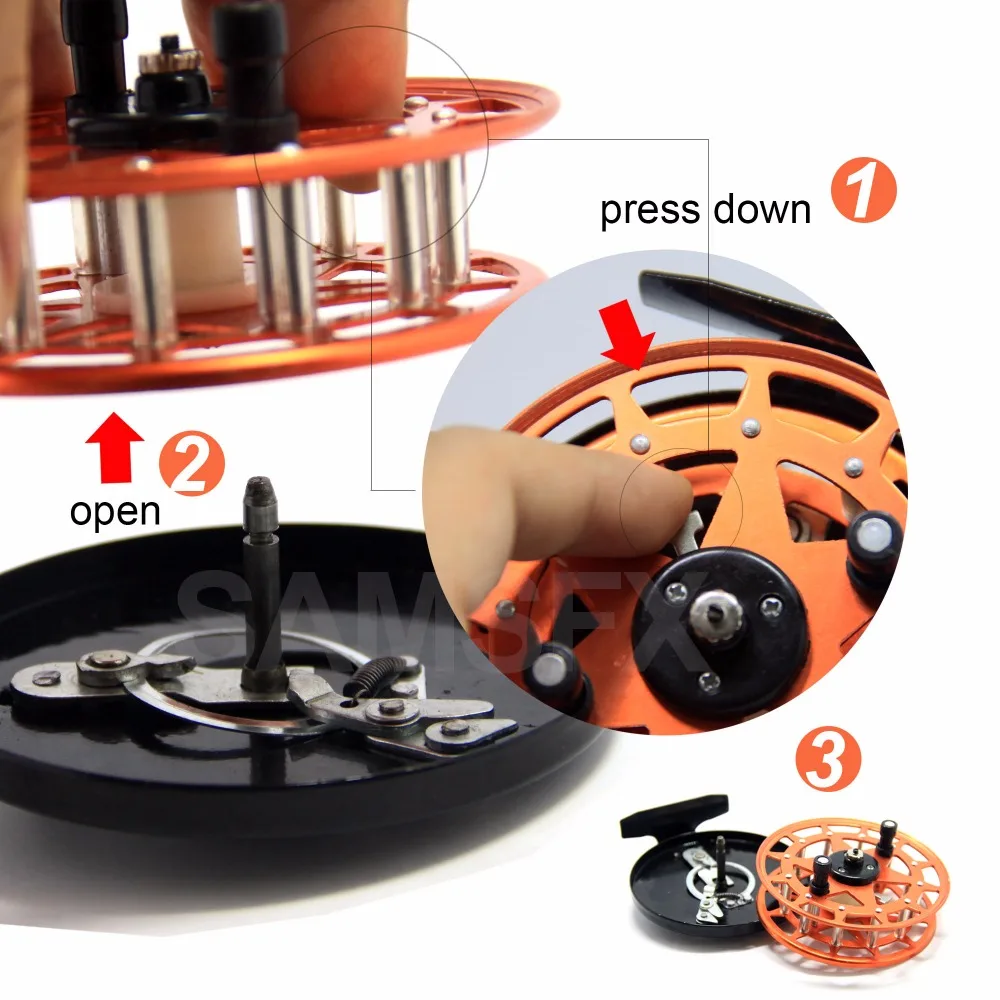 press down 1

2
open

SAMSFX

3