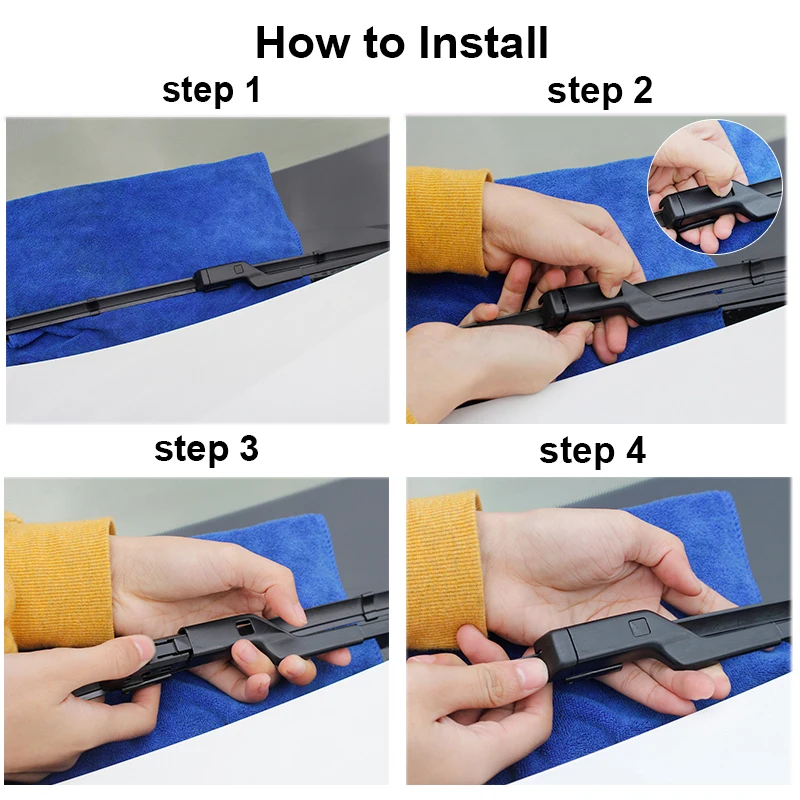 How to Install

step 1

step 2

step 3

step 4