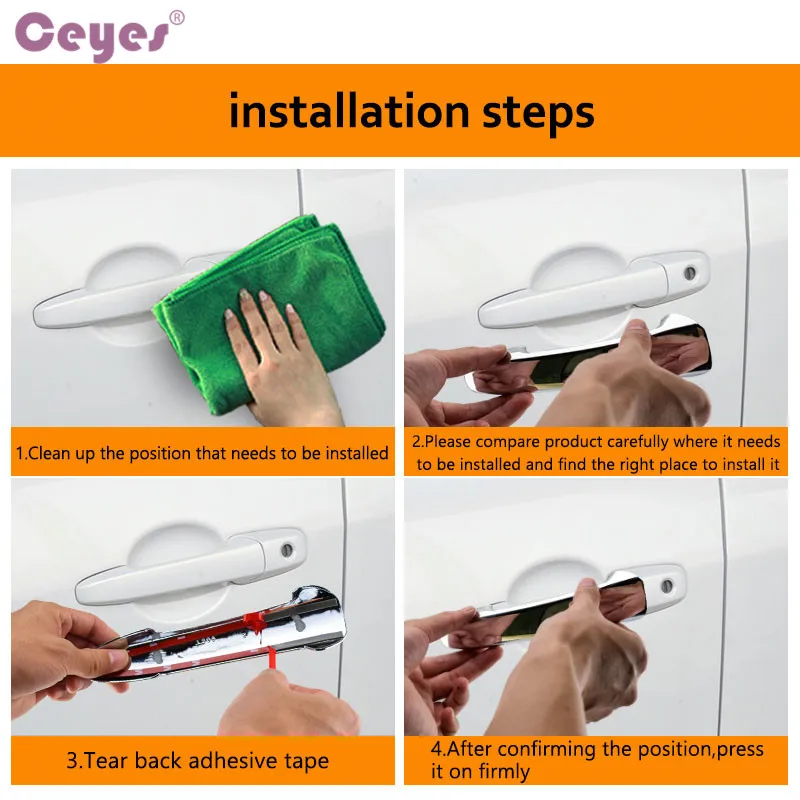 Ceyes®

installation steps

1.Clean up the position that needs to be installed

2.Please compare product carefully where it needs to be installed and find the right place to install it

3.Tear back adhesive tape

4.After confirming the position,press it on firmly