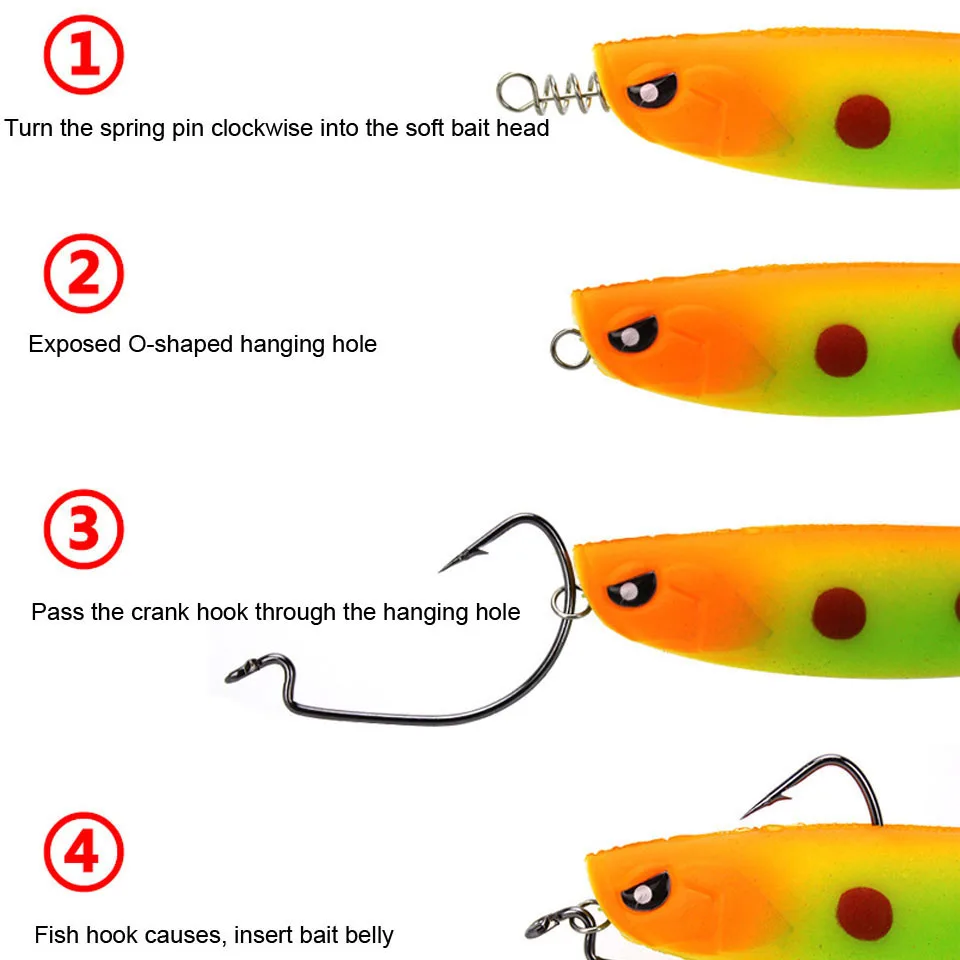 ①
Turn the spring pin clockwise into the soft bait head

②
Exposed O-shaped hanging hole

③
Pass the crank hook through the hanging hole

④
Fish hook causes, insert bait belly