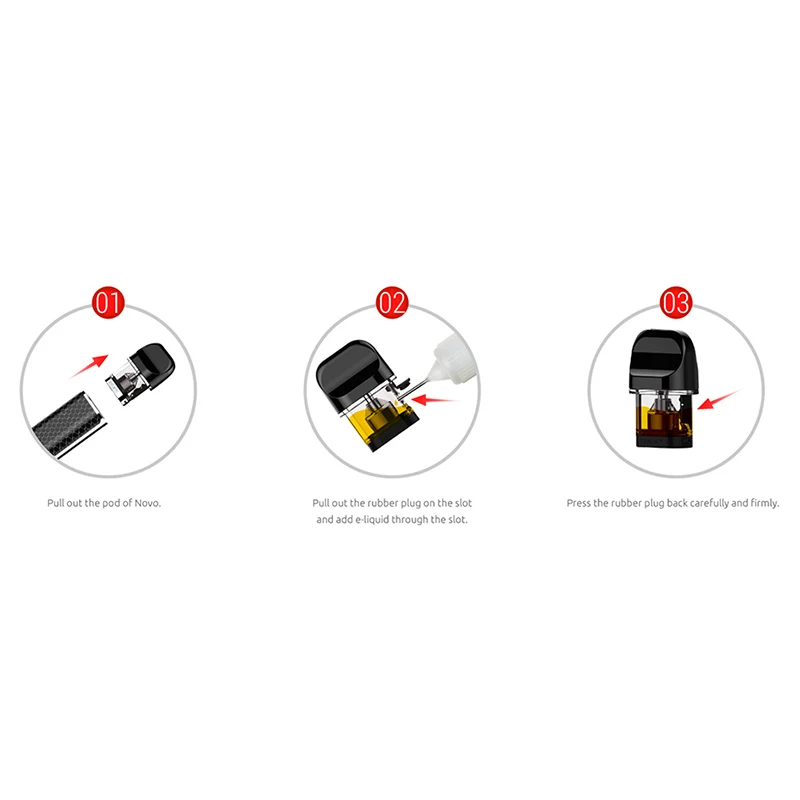 01

Pull out the pod of Novo.

02

Pull out the rubber plug on the slot and add e-liquid through the slot.

03

Press the rubber plug back carefully and firmly.