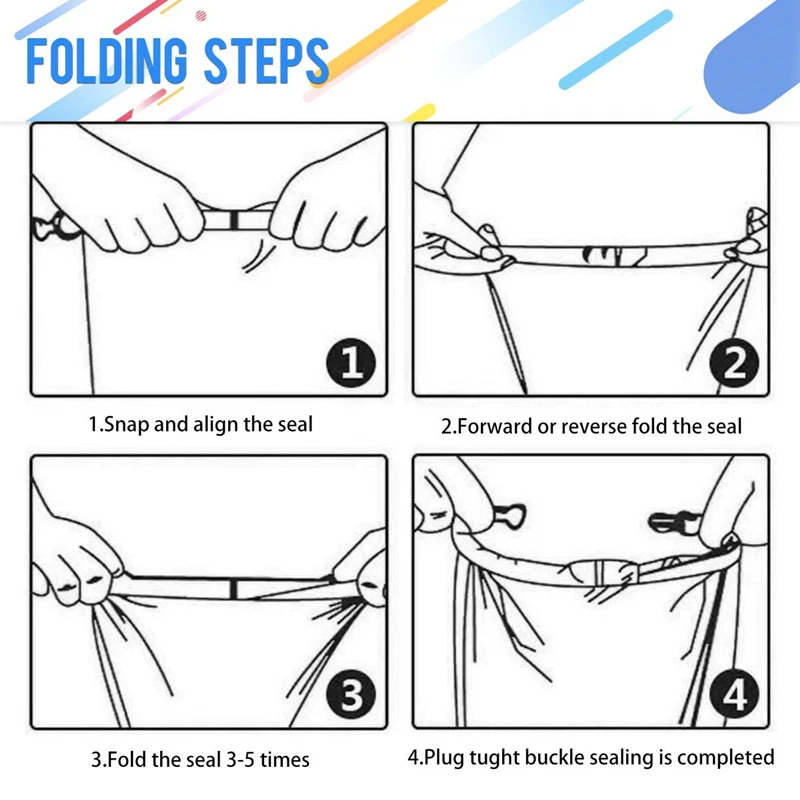 FOLDING STEPS

1

1.Snap and align the seal

2

2.Forward or reverse fold the seal

3

3.Fold the seal 3-5 times

4

4.Plug tught buckle sealing is completed