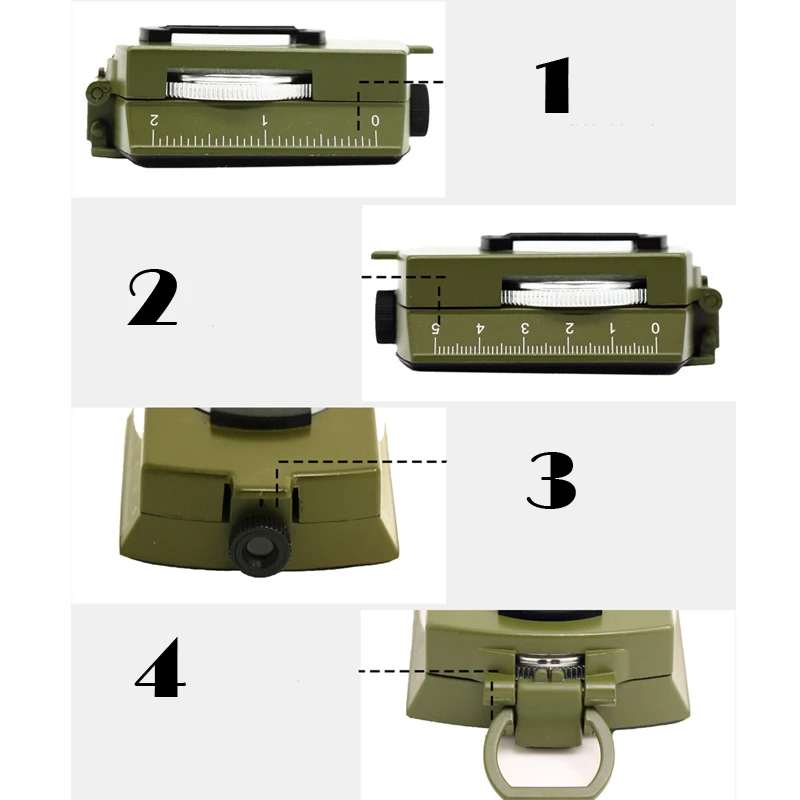 2 1 0

1

2

5 4 3 2 1 0

3

4