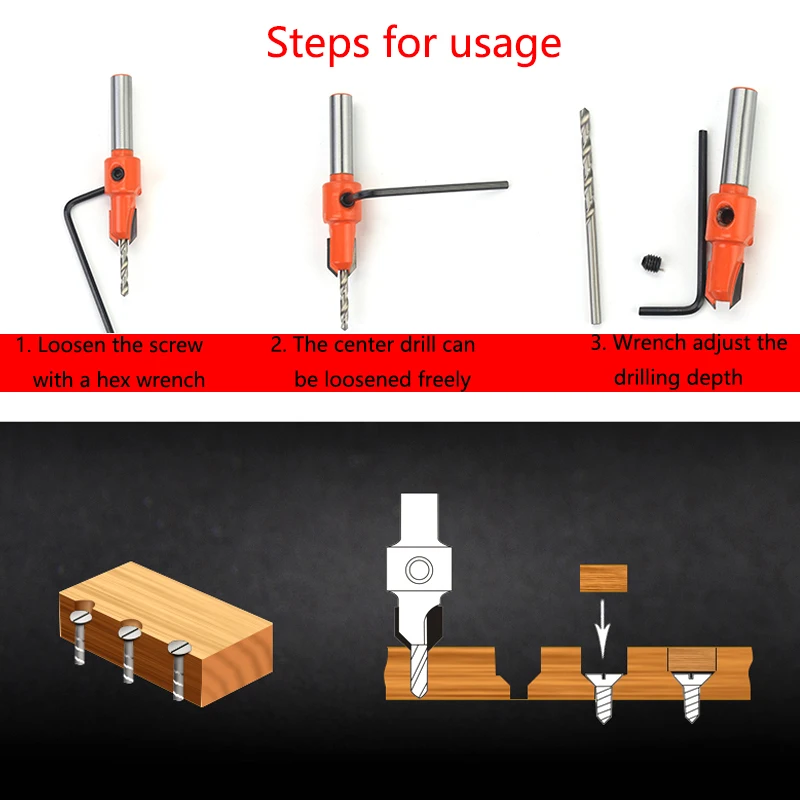 Steps for usage

1. Loosen the screw with a hex wrench

2. The center drill can be loosened freely

3. Wrench adjust the drilling depth