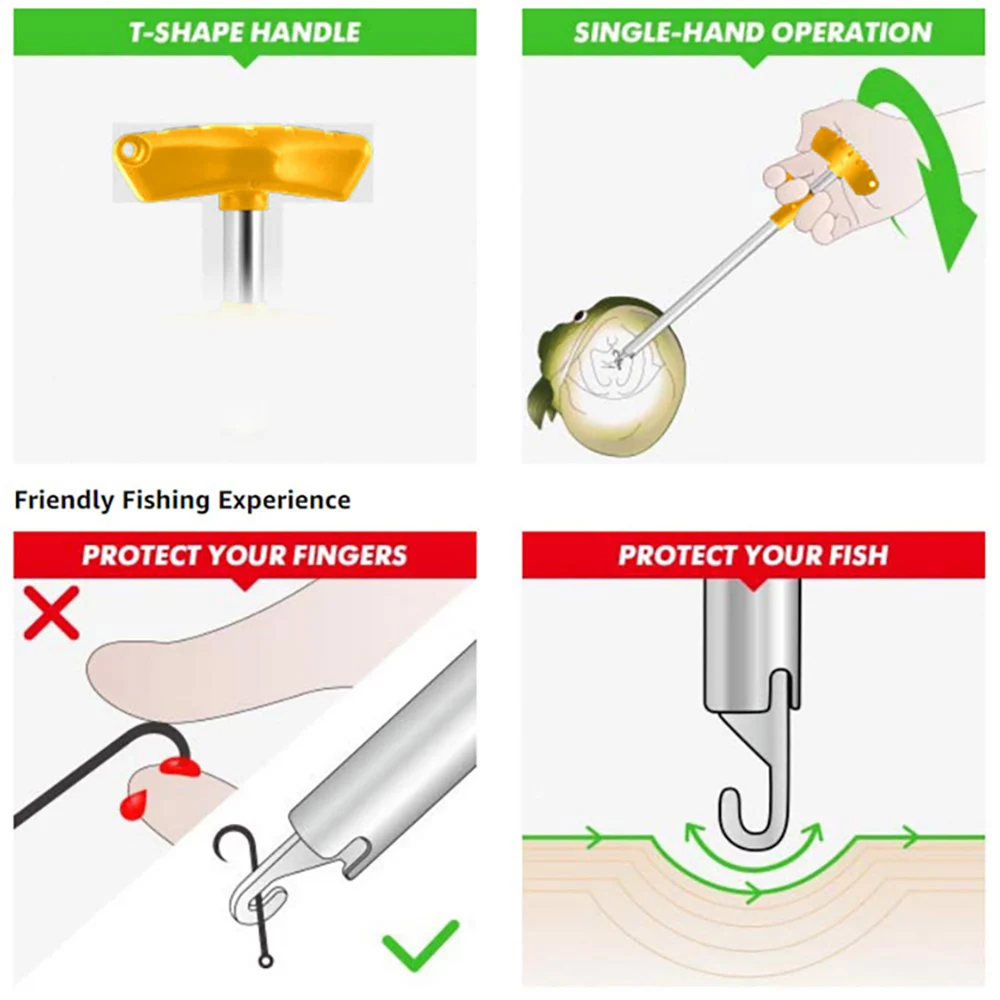 T-SHAPE HANDLE

SINGLE-HAND OPERATION

Friendly Fishing Experience

PROTECT YOUR FINGERS

PROTECT YOUR FISH