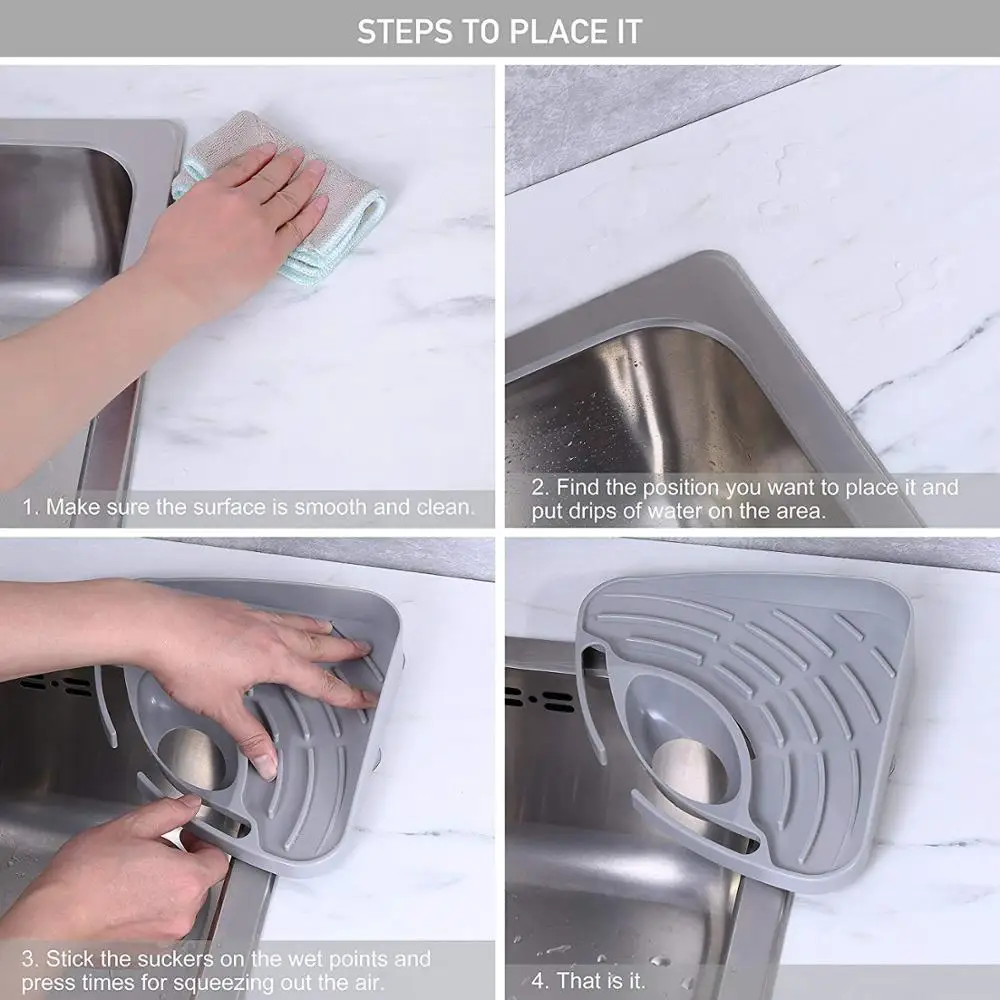 STEPS TO PLACE IT

1. Make sure the surface is smooth and clean.

2. Find the position you want to place it and put drips of water on the area.

3. Stick the suckers on the wet points and press times for squeezing out the air.

4. That is it.