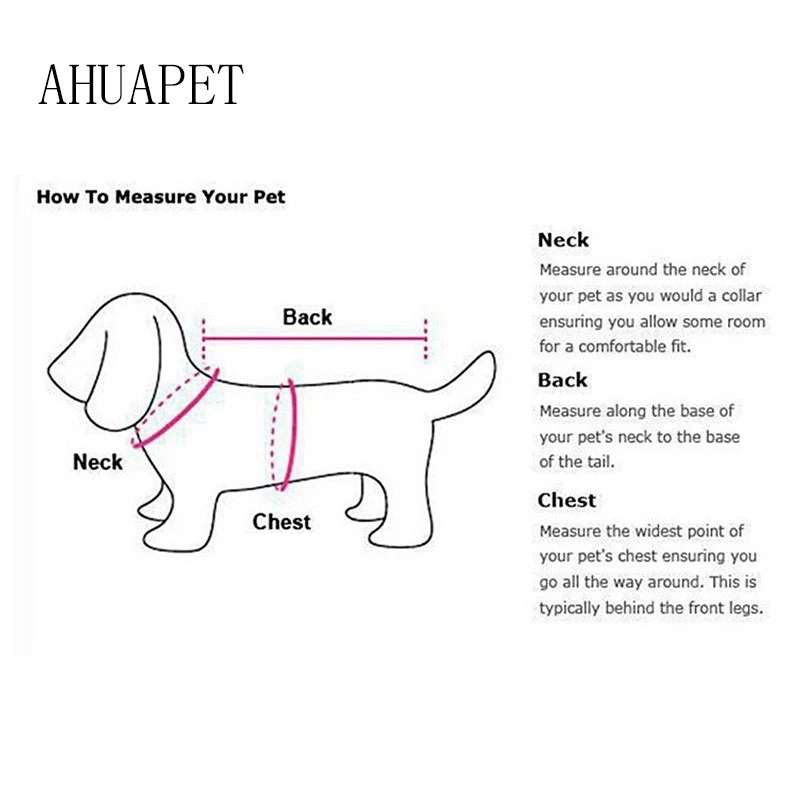 AHUAPET

How To Measure Your Pet

Back

Neck

Chest

Neck
Measure around the neck of your pet as you would a collar ensuring you allow some room for a comfortable fit.

Back
Measure along the base of your pet's neck to the base of the tail.

Chest
Measure the widest point of your pet's chest ensuring you go all the way around. This is typically behind the front legs.