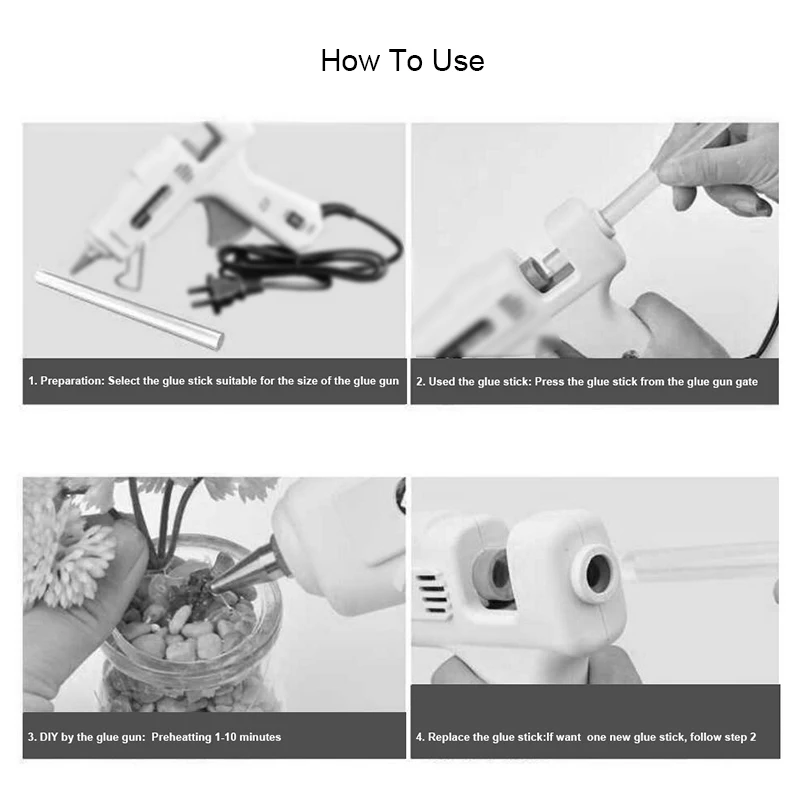 How To Use

1. Preparation: Select the glue stick suitable for the size of the glue gun

2. Used the glue stick: Press the glue stick from the glue gun gate

3. DIY by the glue gun: Preheatting 1-10 minutes

4. Replace the glue stick:If want one new glue stick, follow step 2