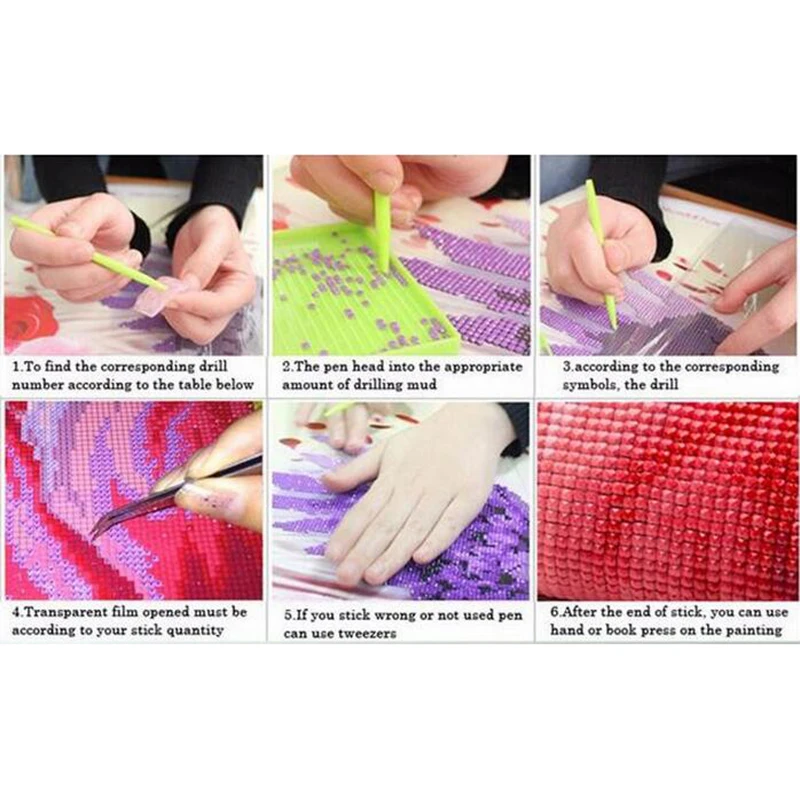 1.To find the corresponding drill number according to the table below

2.The pen head into the appropriate amount of drilling mud

3.according to the corresponding symbols, the drill

4.Transparent film opened must be according to your stick quantity

5.If you stick wrong or not used pen can use tweezers

6.After the end of stick, you can use hand or book press on the painting