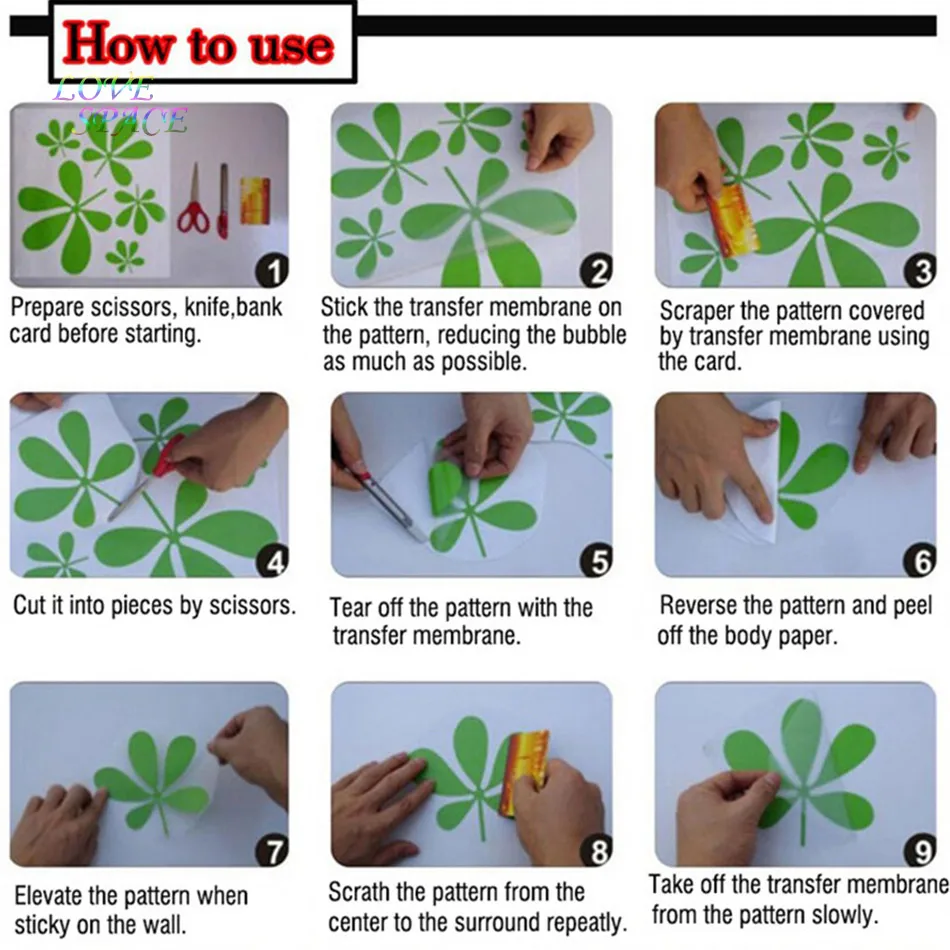 How to use

LOVE SPACE

1
Prepare scissors, knife,bank card before starting.

2
Stick the transfer membrane on the pattern, reducing the bubble as much as possible.

3
Scraper the pattern covered by transfer membrane using the card.

4
Cut it into pieces by scissors.

5
Tear off the pattern with the transfer membrane.

6
Reverse the pattern and peel off the body paper.

7
Elevate the pattern when sticky on the wall.

8
Scrath the pattern from the center to the surround repeatly.

9
Take off the transfer membrane from the pattern slowly.