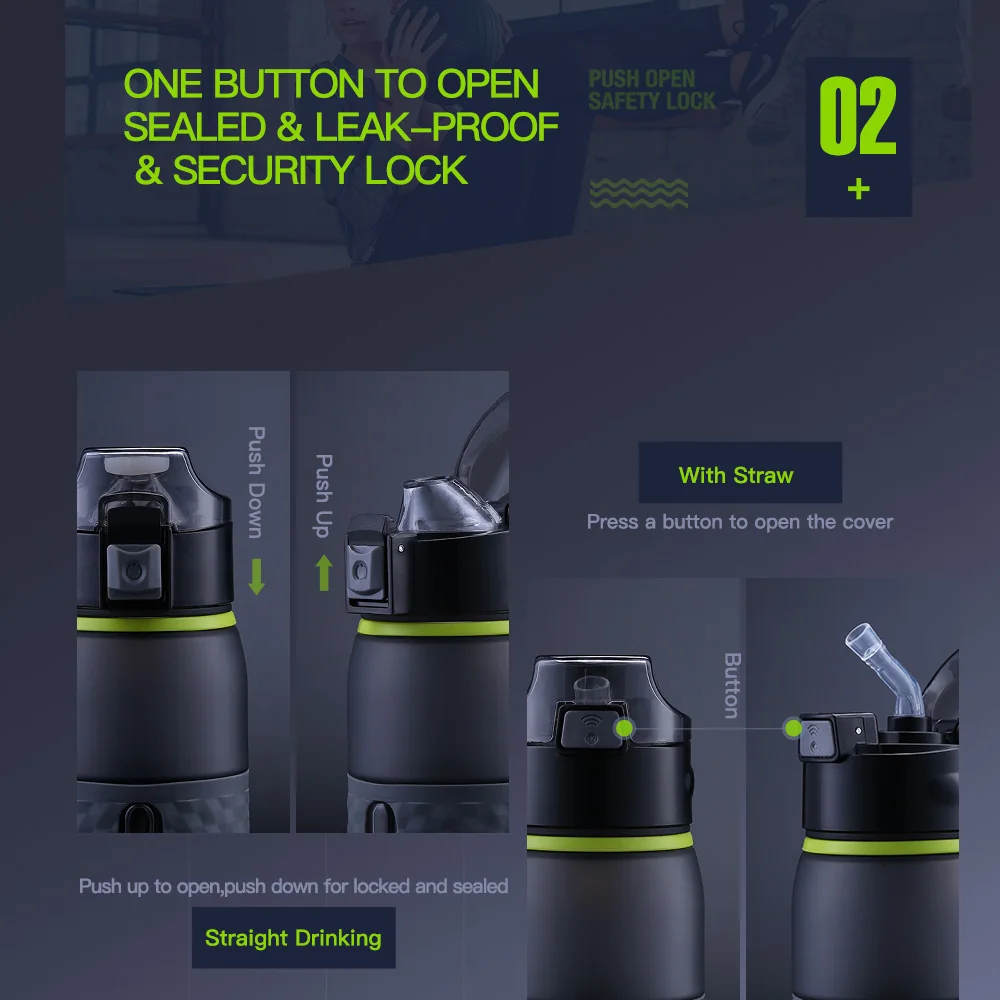 ONE BUTTON TO OPEN
SEALED & LEAK-PROOF
& SECURITY LOCK

PUSH OPEN
SAFETY LOCK

02
+

Push Down

Push Up

With Straw

Press a button to open the cover

Button

Push up to open,push down for locked and sealed

Straight Drinking