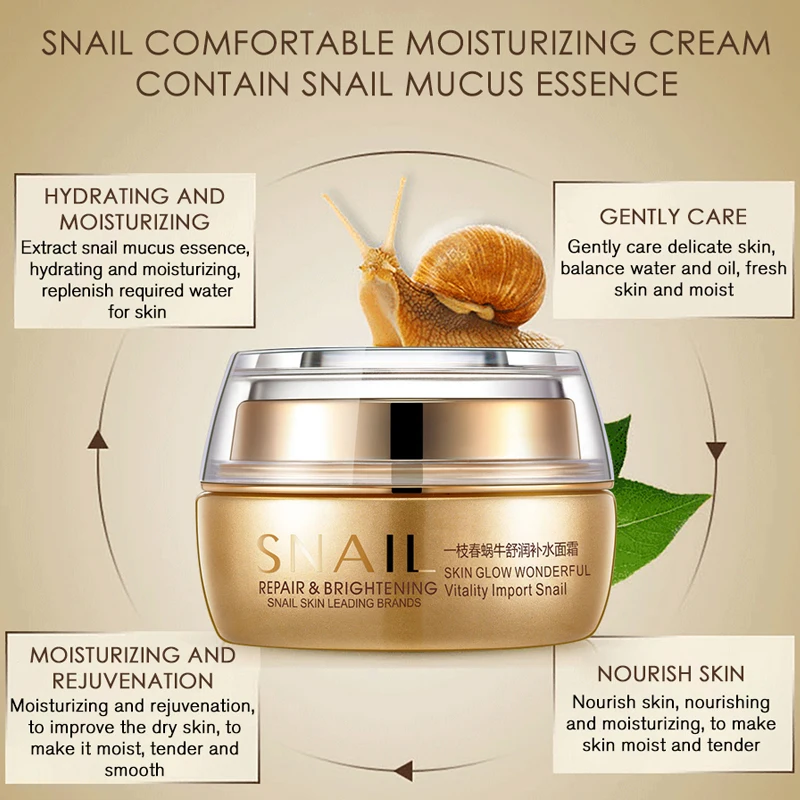 SNAIL COMFORTABLE MOISTURIZING CREAM CONTAIN SNAIL MUCUS ESSENCE

HYDRATING AND MOISTURIZING
Extract snail mucus essence, hydrating and moisturizing, replenish required water for skin

GENTLY CARE
Gently care delicate skin, balance water and oil, fresh skin and moist

SNAIL
REPAIR & BRIGHTENING
SNAIL SKIN LEADING BRANDS
一枝春蜗牛舒润补水面霜
SKIN GLOW WONDERFUL
Vitality Import Snail

MOISTURIZING AND REJUVENATION
Moisturizing and rejuvenation, to improve the dry skin, to make it moist, tender and smooth

NOURISH SKIN
Nourish skin, nourishing and moisturizing, to make skin moist and tender