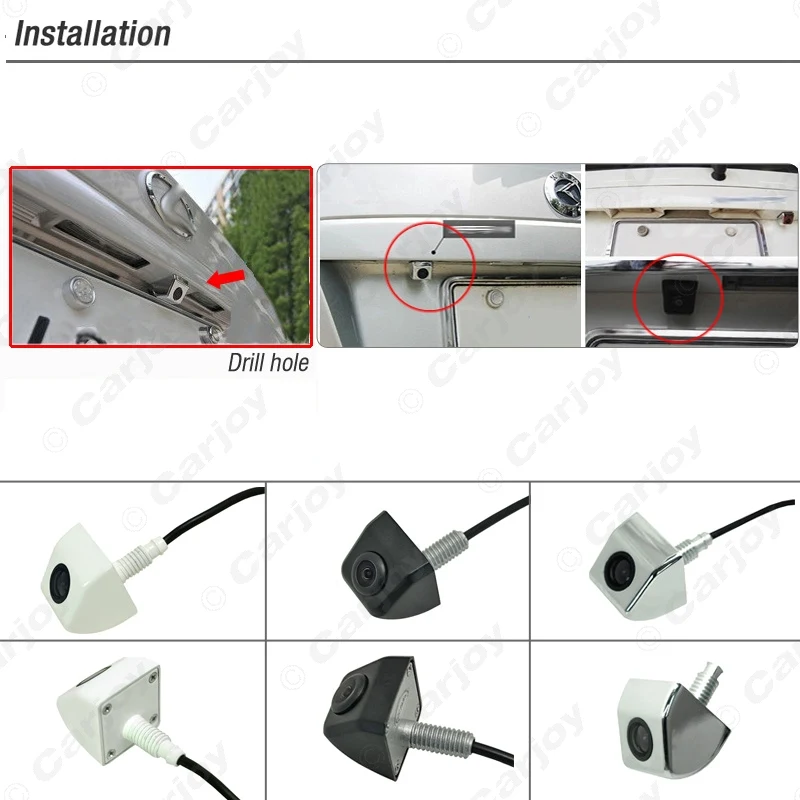 Installation

Drill hole

© Carjoy