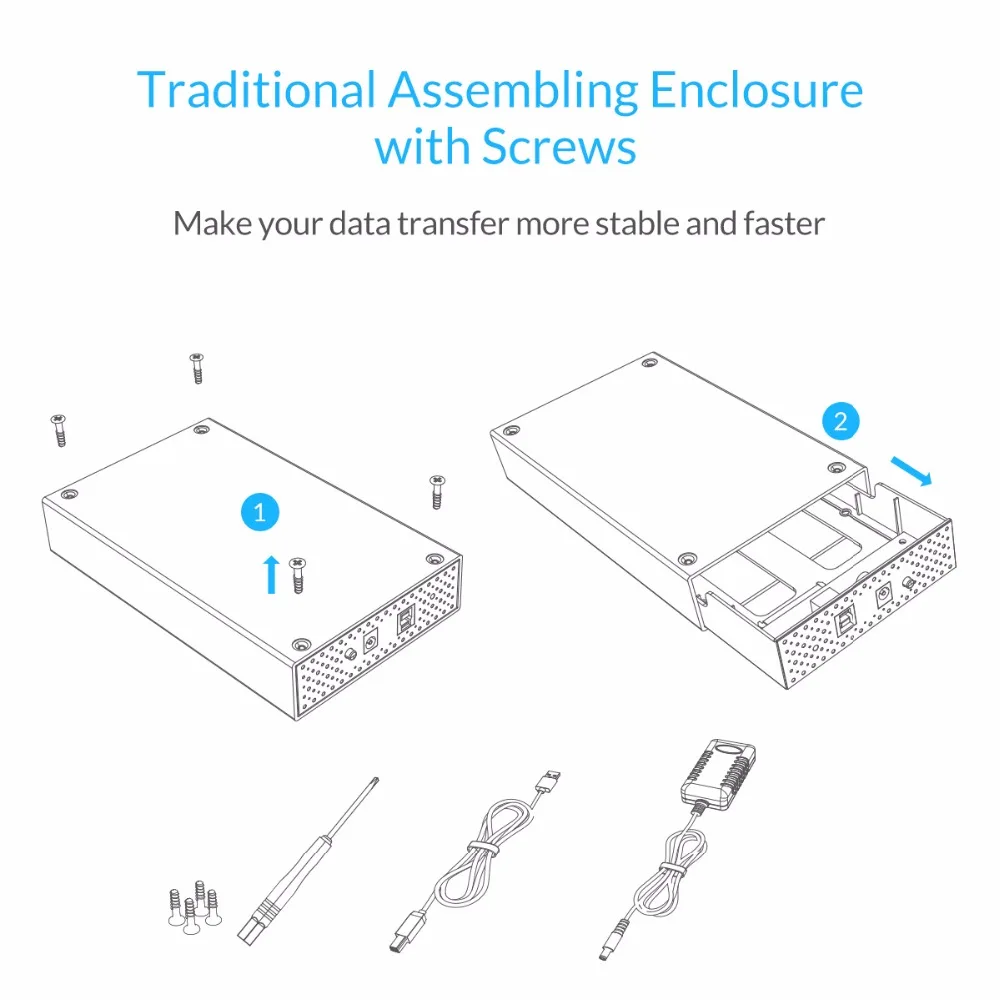 Traditional Assembling Enclosure with Screws

Make your data transfer more stable and faster

1

2