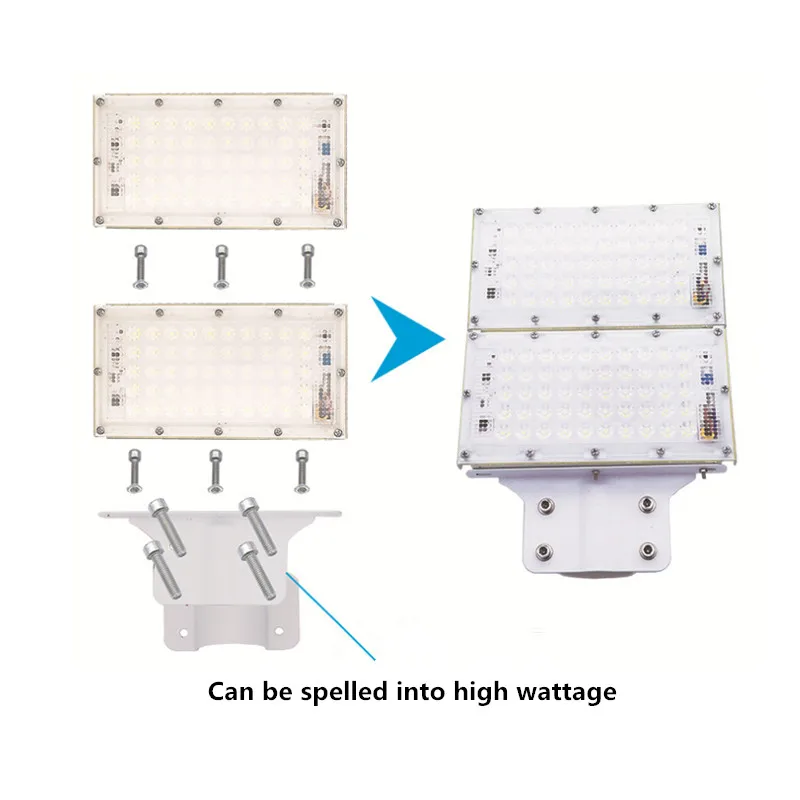 Can be spelled into high wattage