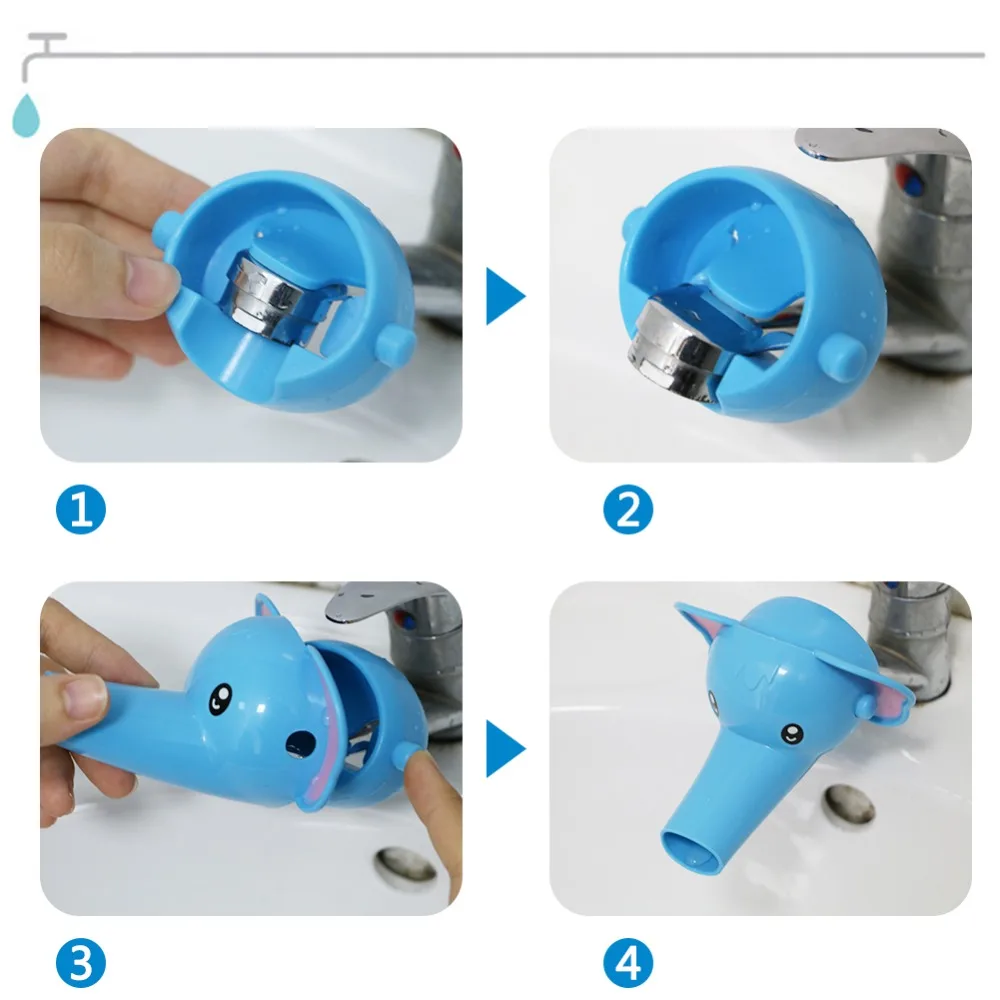 1

2

3

4