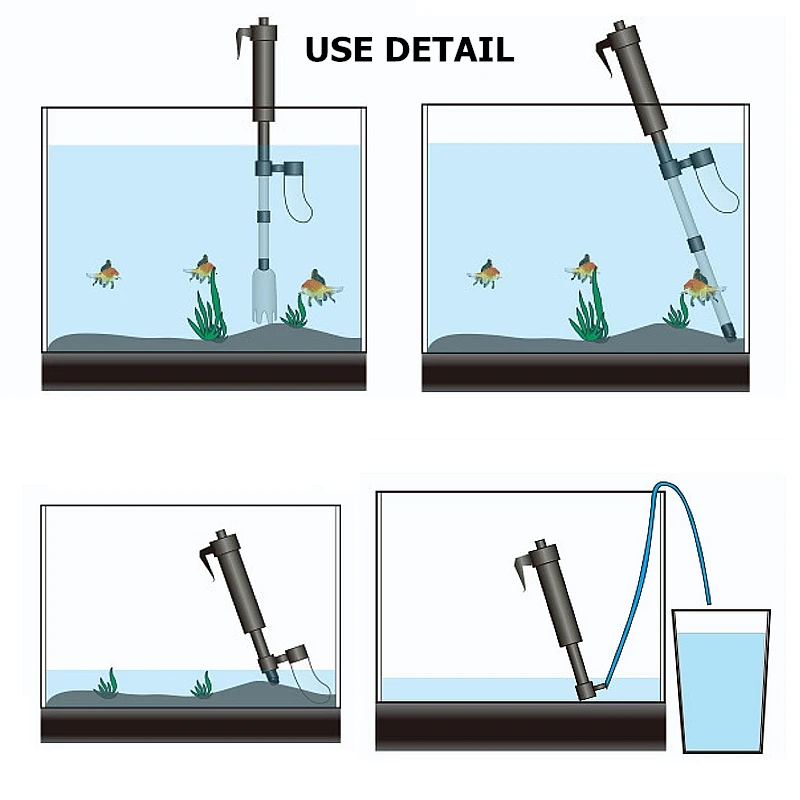 USE DETAIL