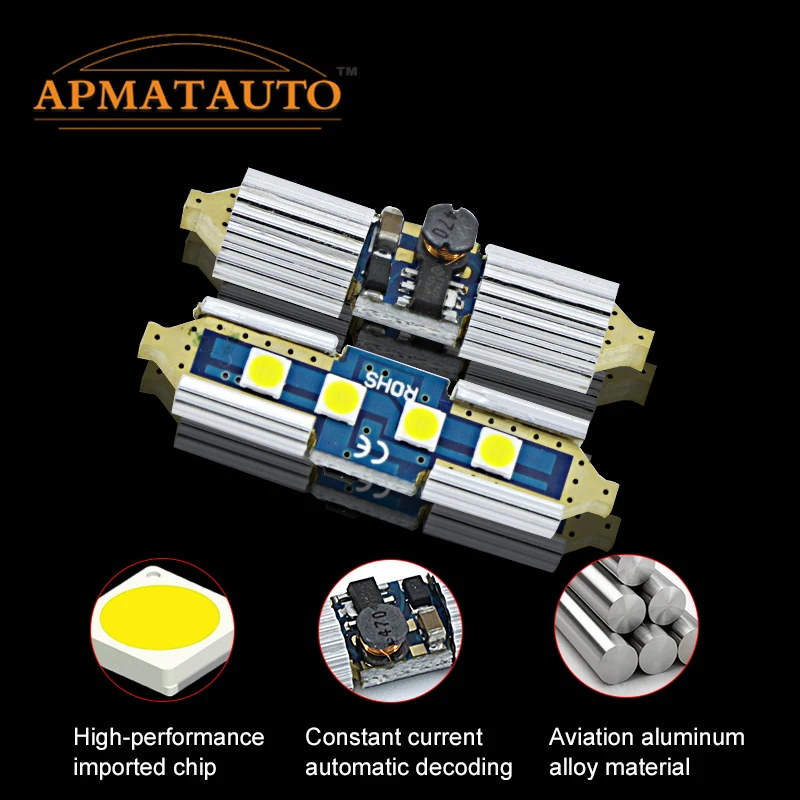 APMATAUTO™

470

ROHS

CE

470

High-performance imported chip

Constant current automatic decoding

Aviation aluminum alloy material