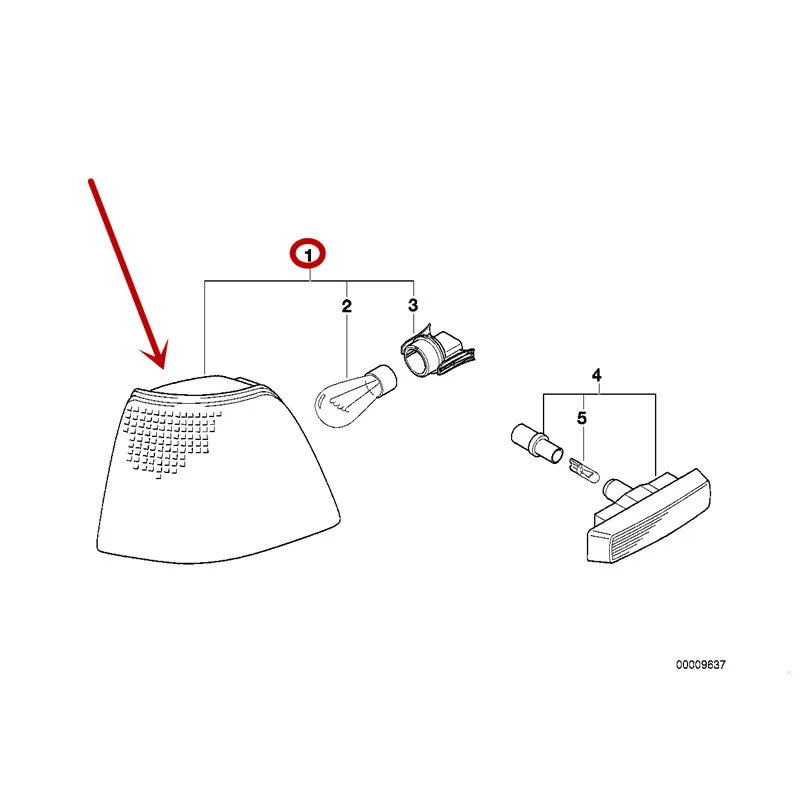 1
2
3
4
5
00009637