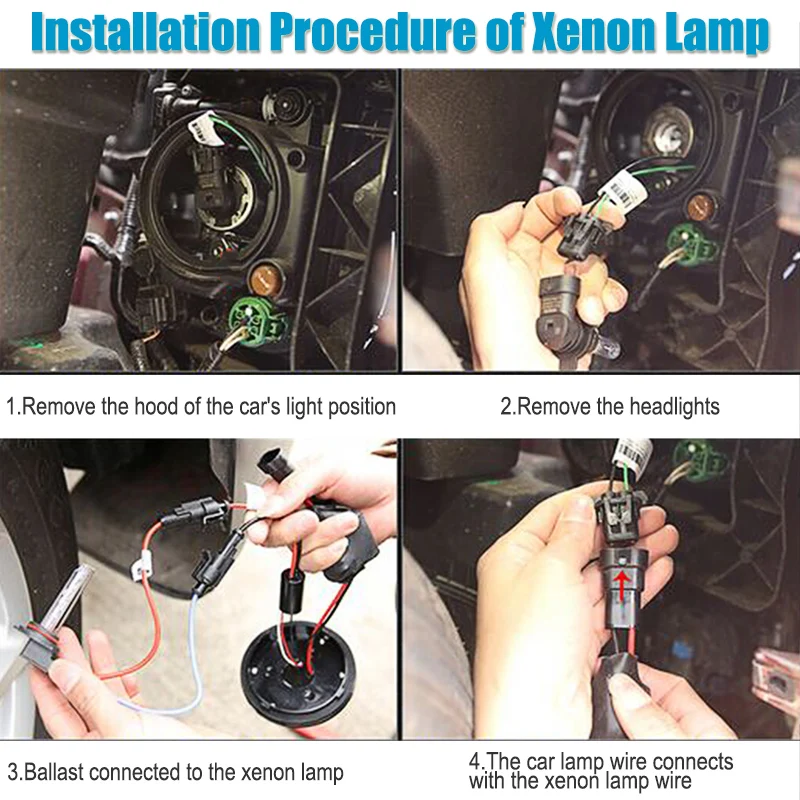 Installation Procedure of Xenon Lamp

1.Remove the hood of the car's light position

2.Remove the headlights

3.Ballast connected to the xenon lamp

4.The car lamp wire connects with the xenon lamp wire