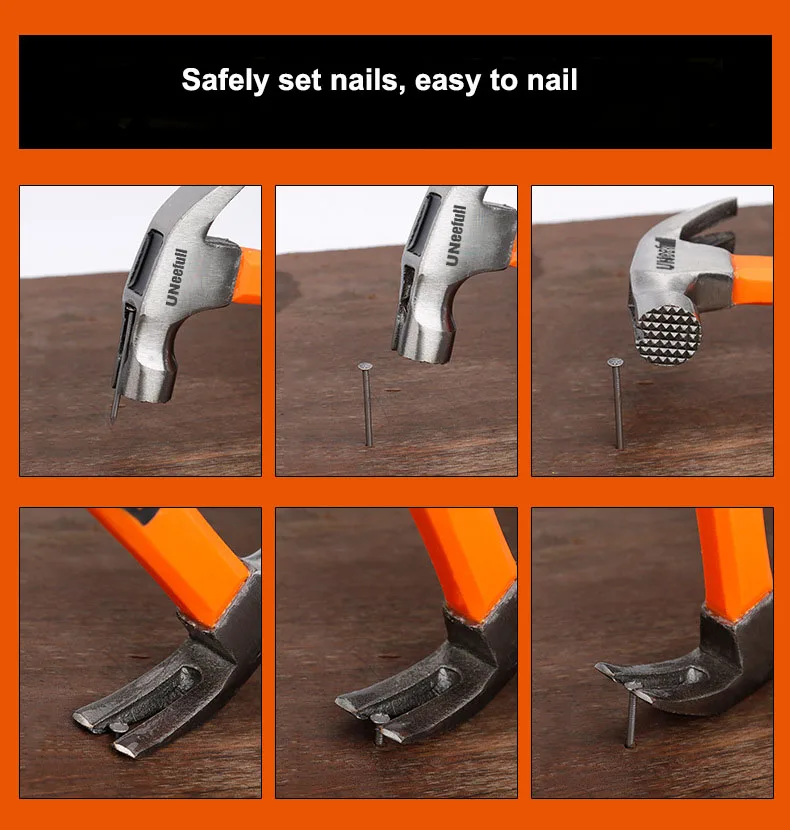 Safely set nails, easy to nail

UNeefull

UNeefull

UNeefull