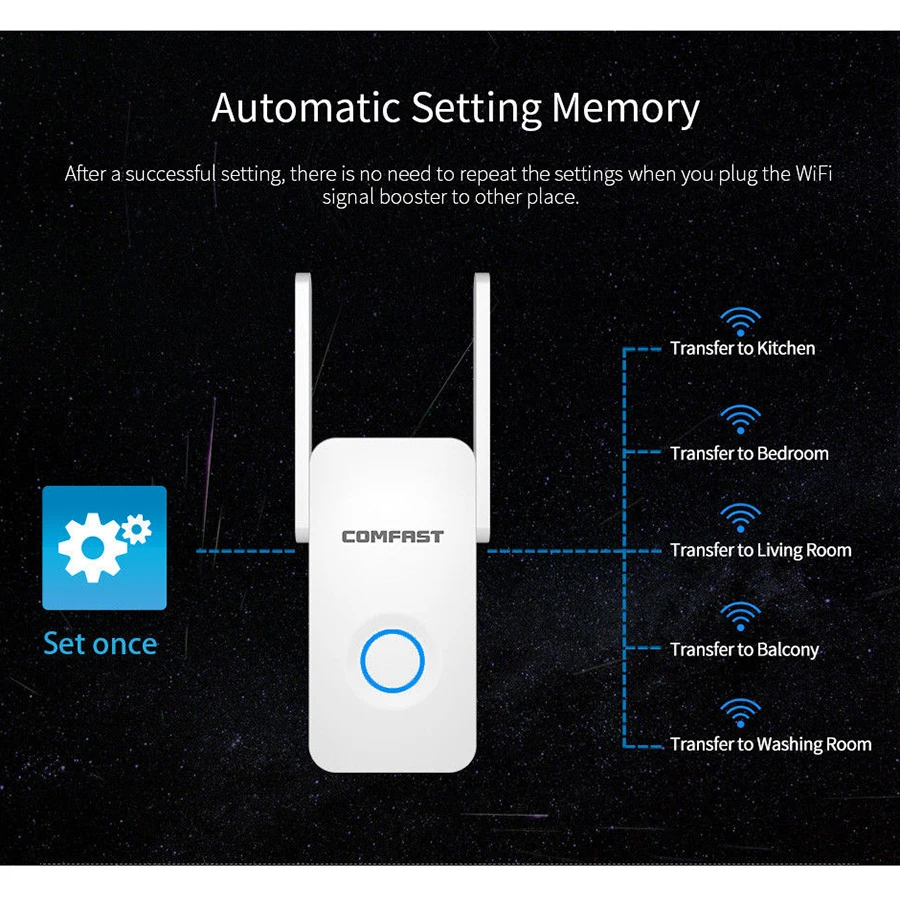 Automatic Setting Memory

After a successful setting, there is no need to repeat the settings when you plug the WiFi signal booster to other place.

Set once

COMFAST

Transfer to Kitchen

Transfer to Bedroom

Transfer to Living Room

Transfer to Balcony

Transfer to Washing Room