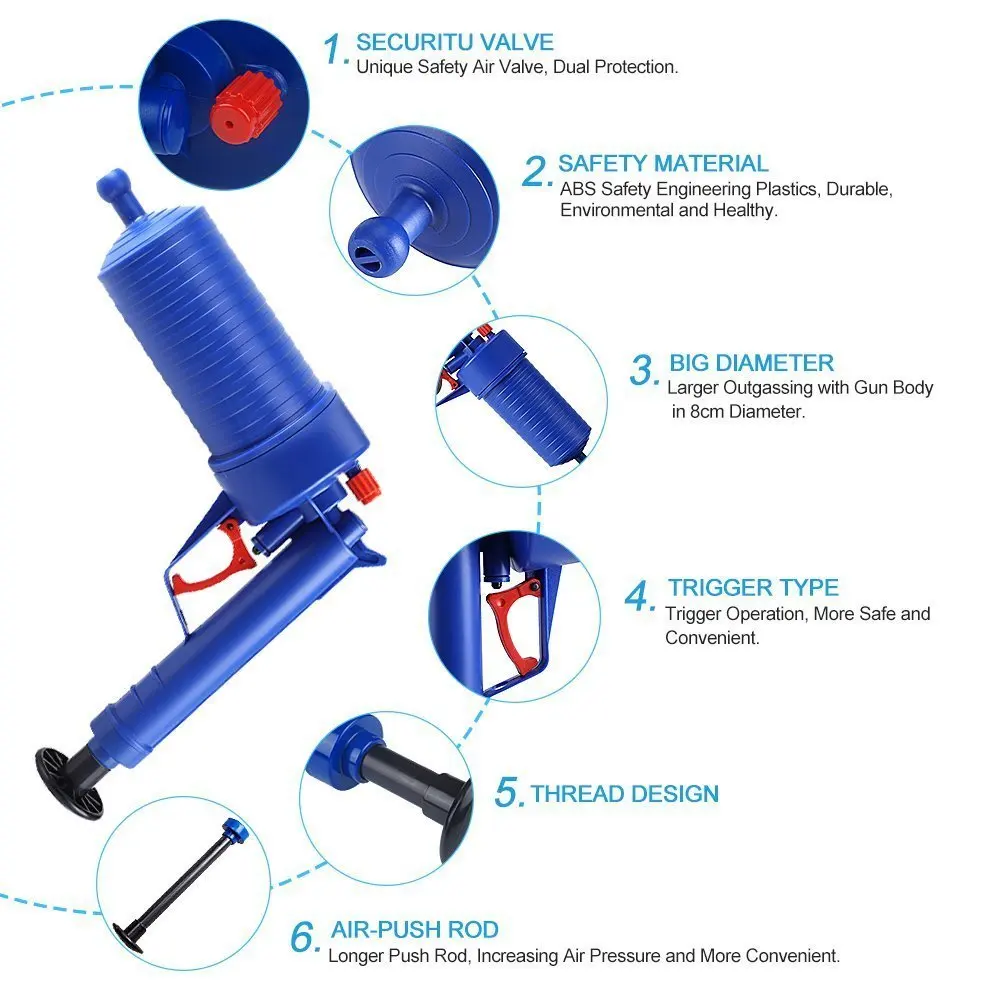 1. SECURITU VALVE
Unique Safety Air Valve, Dual Protection.

2. SAFETY MATERIAL
ABS Safety Engineering Plastics, Durable, Environmental and Healthy.

3. BIG DIAMETER
Larger Outgassing with Gun Body in 8cm Diameter.

4. TRIGGER TYPE
Trigger Operation, More Safe and Convenient.

5. THREAD DESIGN

6. AIR-PUSH ROD
Longer Push Rod, Increasing Air Pressure and More Convenient.