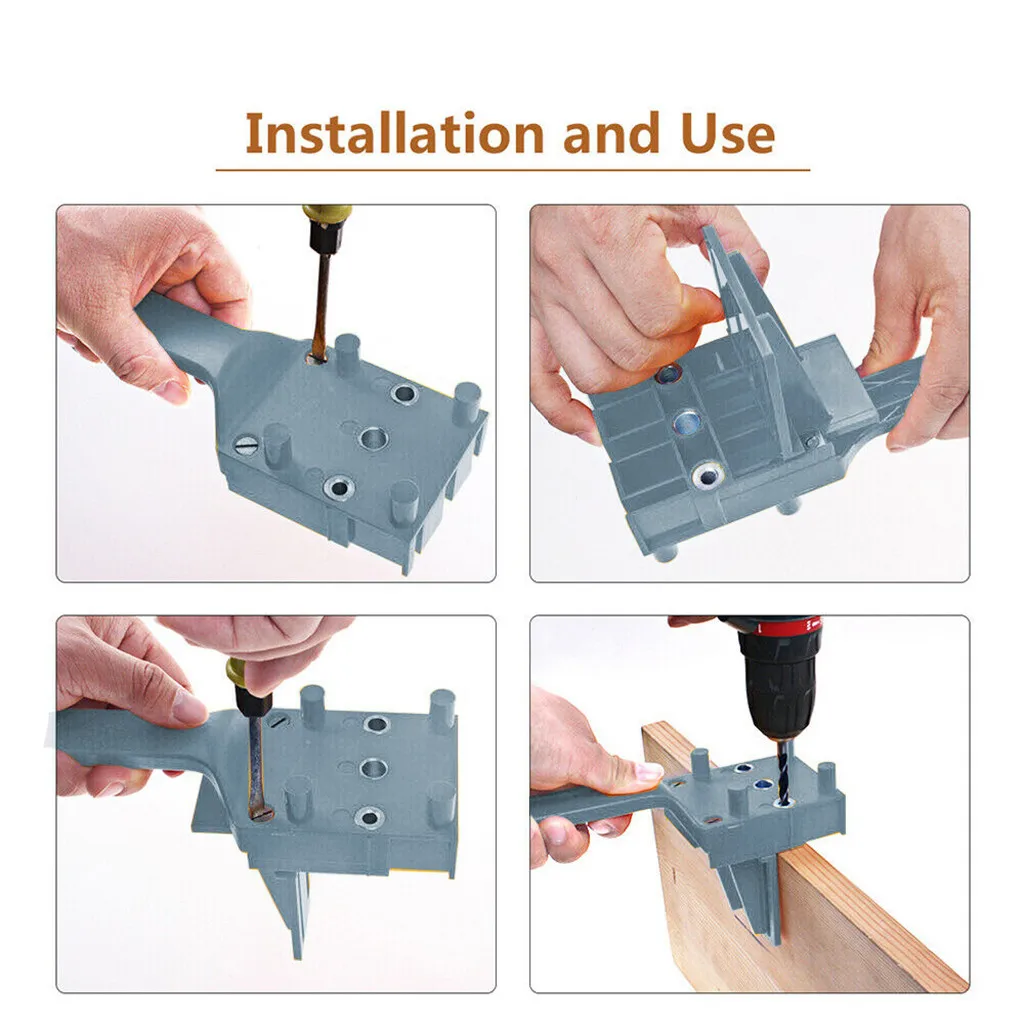 Installation and Use