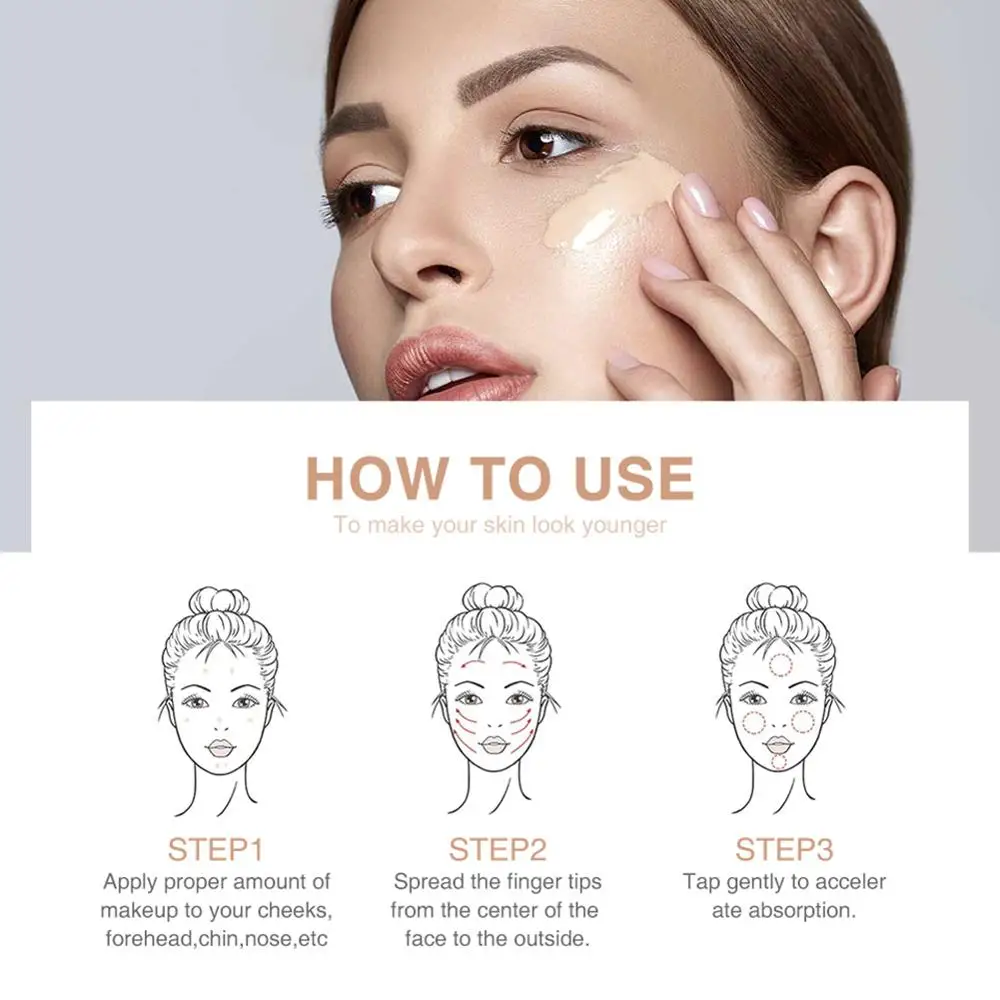 HOW TO USE
To make your skin look younger

STEP1
Apply proper amount of makeup to your cheeks, forehead,chin,nose,etc

STEP2
Spread the finger tips from the center of the face to the outside.

STEP3
Tap gently to acceler ate absorption.