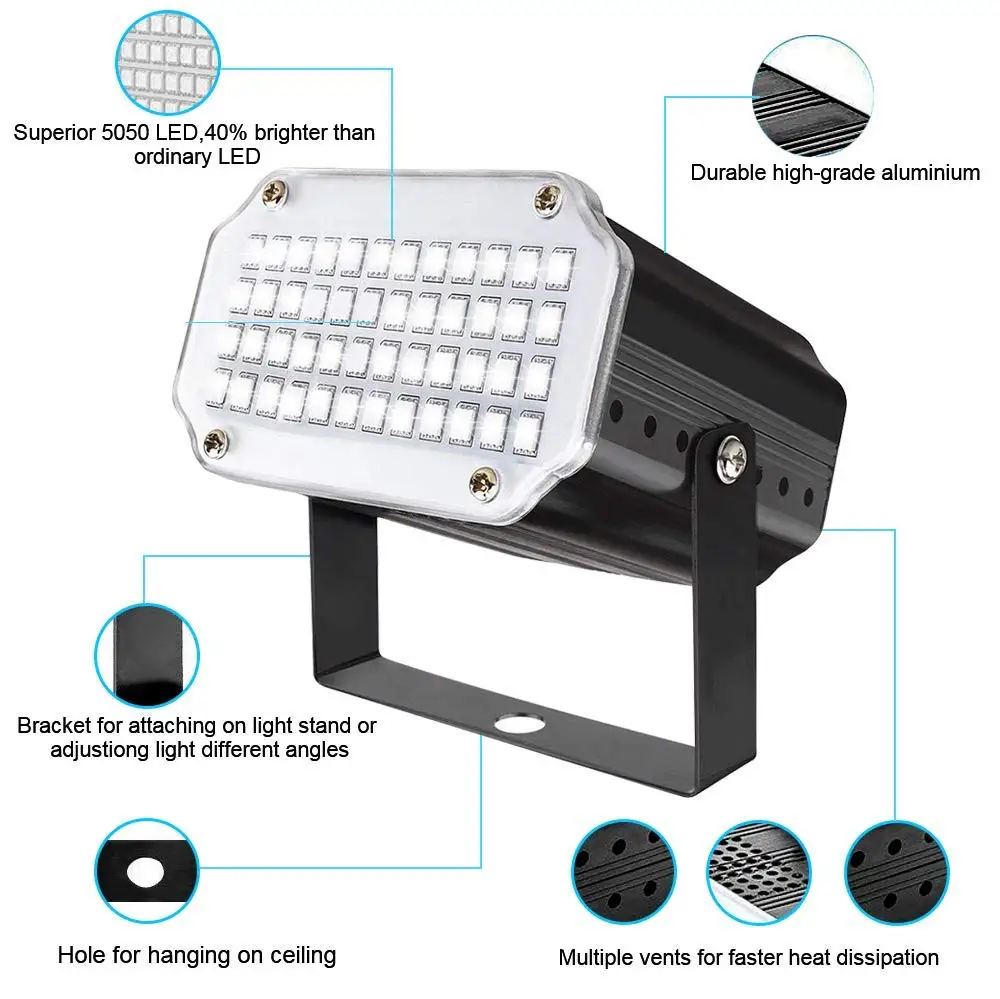 Superior 5050 LED,40% brighter than ordinary LED

Durable high-grade aluminium

Bracket for attaching on light stand or adjustiong light different angles

Hole for hanging on ceiling

Multiple vents for faster heat dissipation