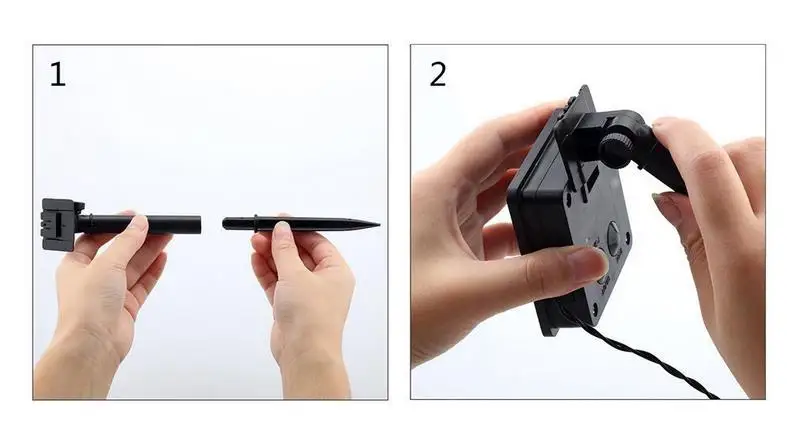 1

2