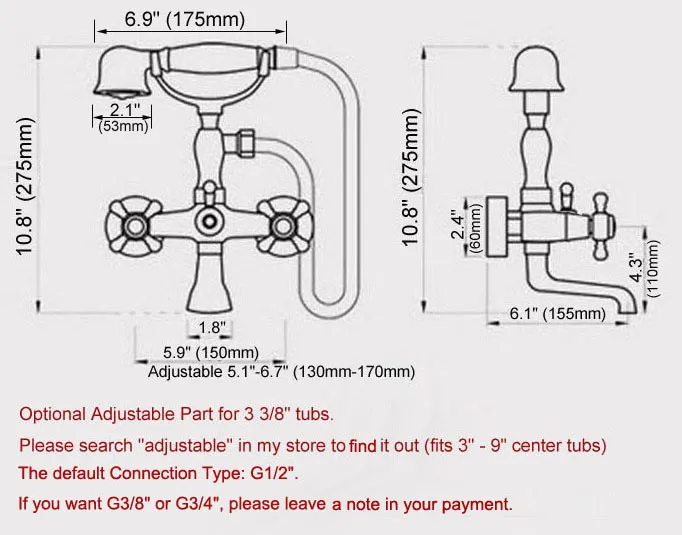 6.9" (175mm)

2.1"
(53mm)

10.8" (275mm)

1.8"

5.9" (150mm)
Adjustable 5.1"-6.7" (130mm-170mm)

10.8" (275mm)

2.4"
(60mm)

4.3"
(110mm)

6.1" (155mm)

Optional Adjustable Part for 3 3/8" tubs.

Please search "adjustable" in my store to find it out (fits 3" - 9" center tubs)

The default Connection Type: G1/2".

If you want G3/8" or G3/4", please leave a note in your payment.