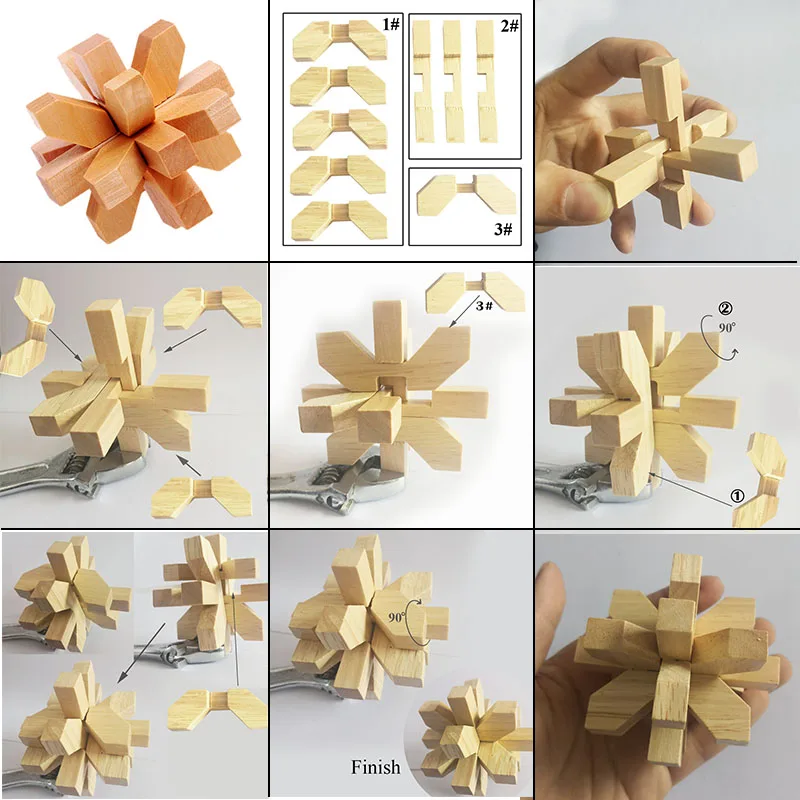 1#
2#
3#
3#
②
90°
①
90°
Finish