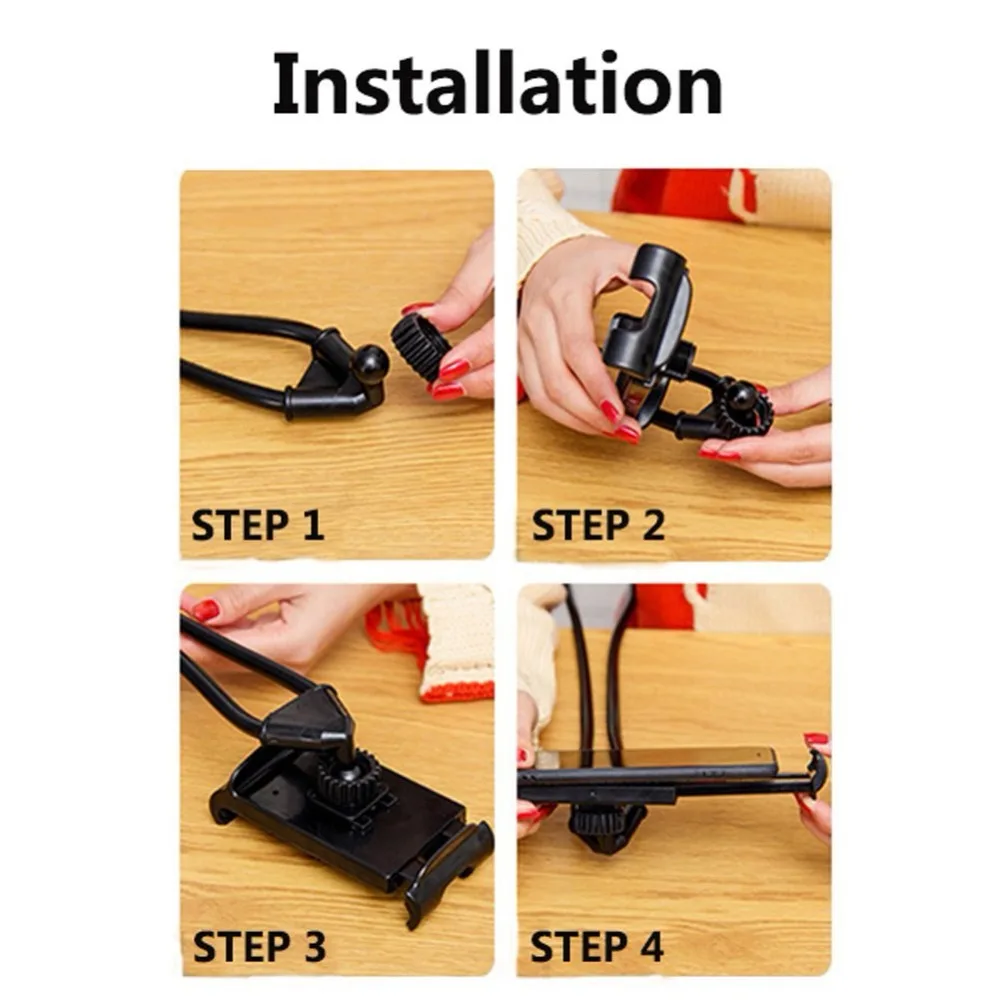 Installation

STEP 1

STEP 2

STEP 3

STEP 4