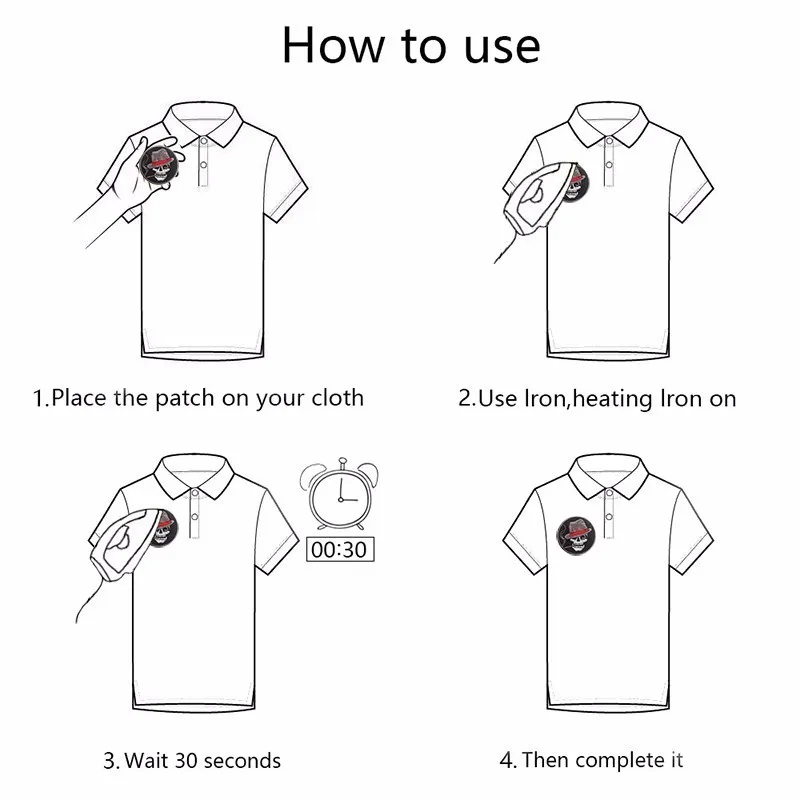 How to use

1.Place the patch on your cloth

2.Use Iron,heating Iron on

00:30

3. Wait 30 seconds

4. Then complete it