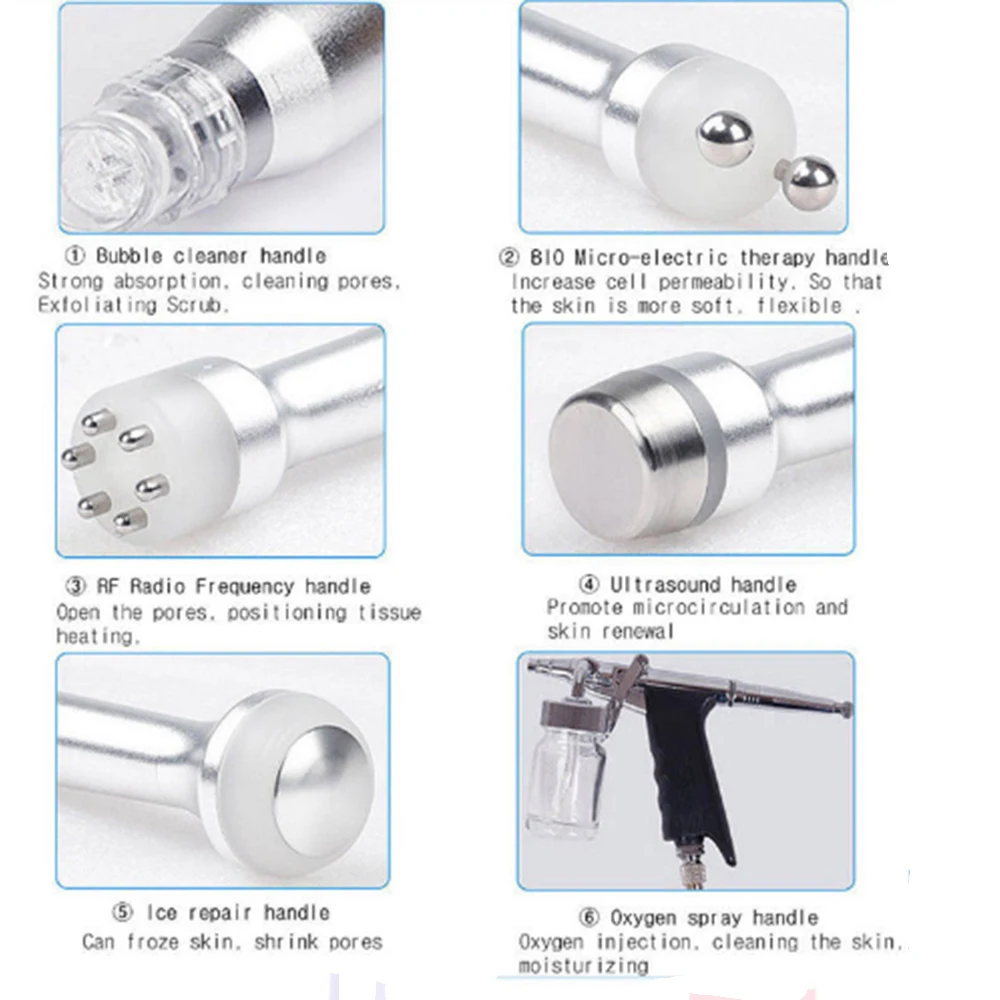 ① Bubble cleaner handle
Strong absorption, cleaning pores, Exfoliating Scrub.

② BIO Micro-electric therapy handle
Increase cell permeability, So that the skin is more soft, flexible .

③ RF Radio Frequency handle
Open the pores, positioning tissue heating.

④ Ultrasound handle
Promote microcirculation and skin renewal

⑤ Ice repair handle
Can froze skin, shrink pores

⑥ Oxygen spray handle
Oxygen injection, cleaning the skin, moisturizing