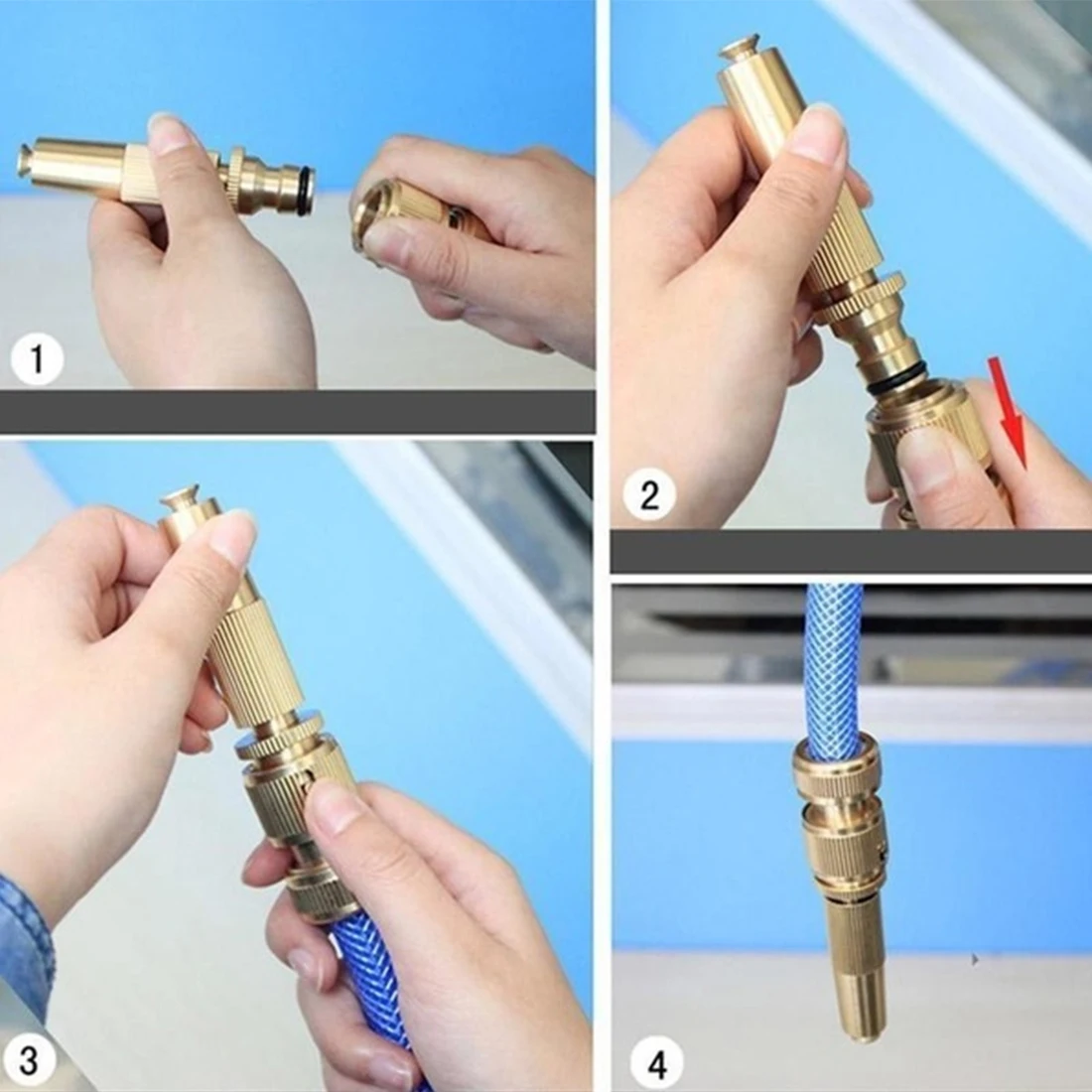 1
2
3
4