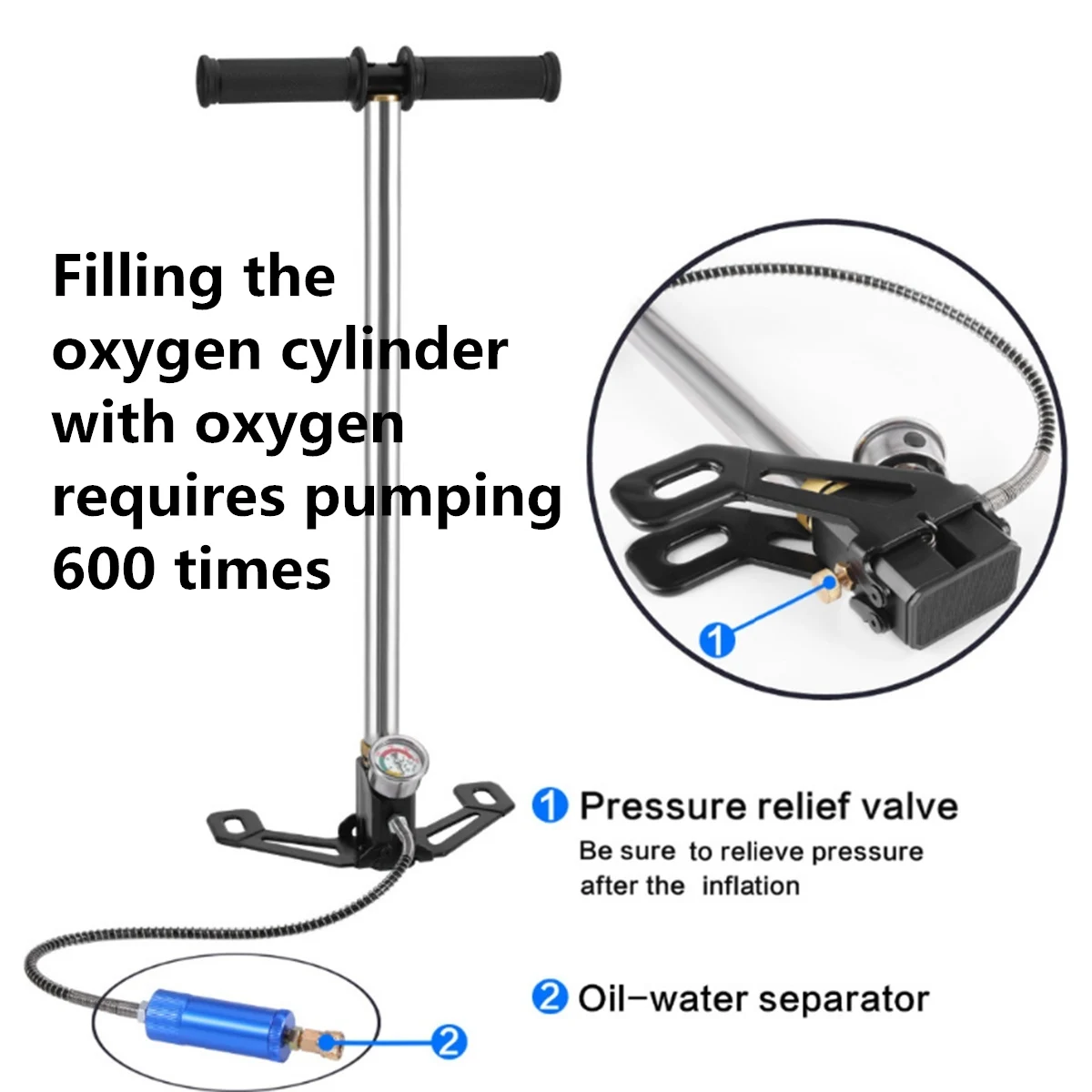 Filling the oxygen cylinder with oxygen requires pumping 600 times

1

1 Pressure relief valve
Be sure to relieve pressure after the inflation

2 Oil-water separator

2