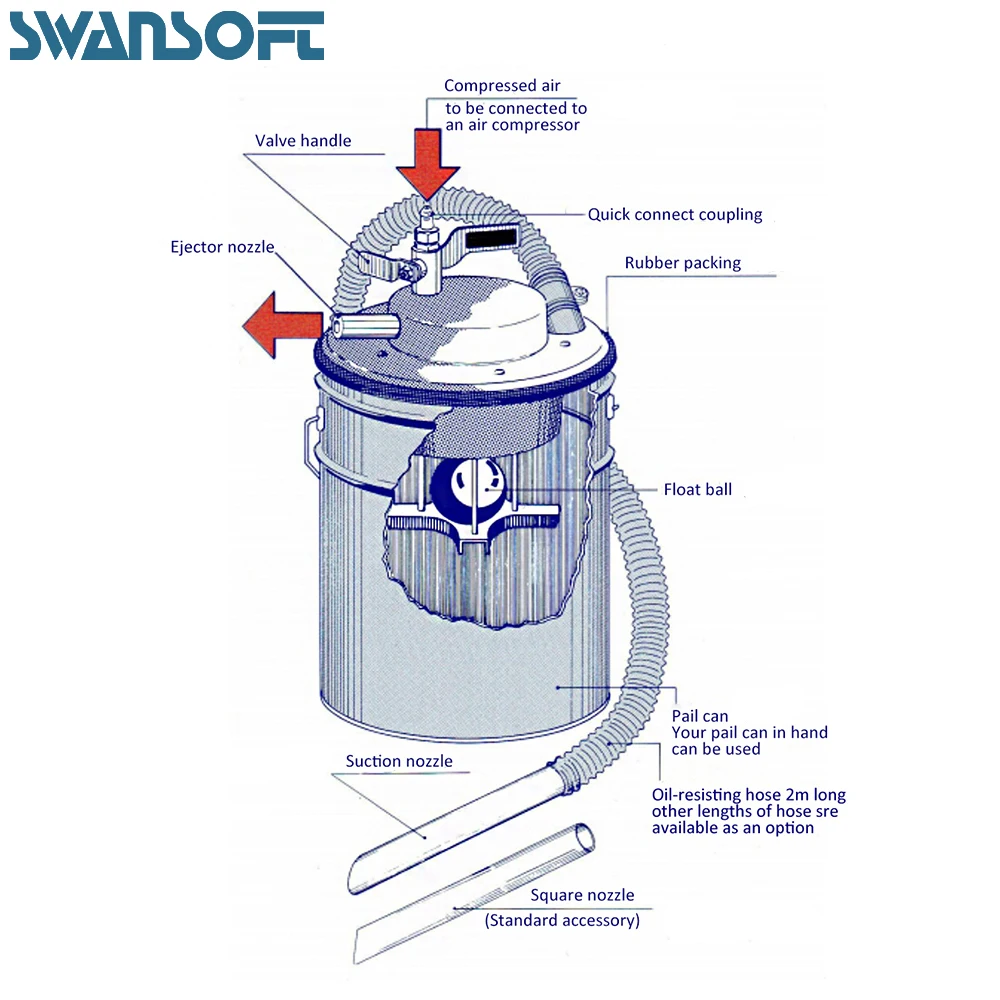 SWANSOFT

Compressed air
to be connected to an air compressor

Valve handle

Quick connect coupling

Ejector nozzle

Rubber packing

Float ball

Pail can
Your pail can in hand can be used

Suction nozzle

Oil-resisting hose 2m long other lengths of hose sre available as an option

Square nozzle
(Standard accessory)