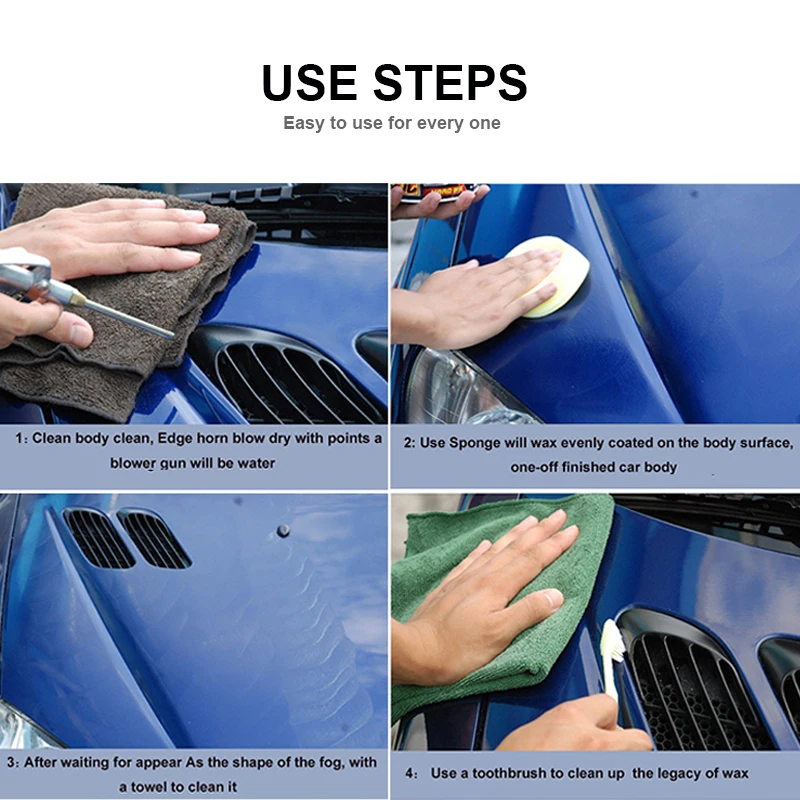 USE STEPS

Easy to use for every one

1: Clean body clean, Edge horn blow dry with points a blower gun will be water

2: Use Sponge will wax evenly coated on the body surface, one-off finished car body

3: After waiting for appear As the shape of the fog, with a towel to clean it

4: Use a toothbrush to clean up the legacy of wax