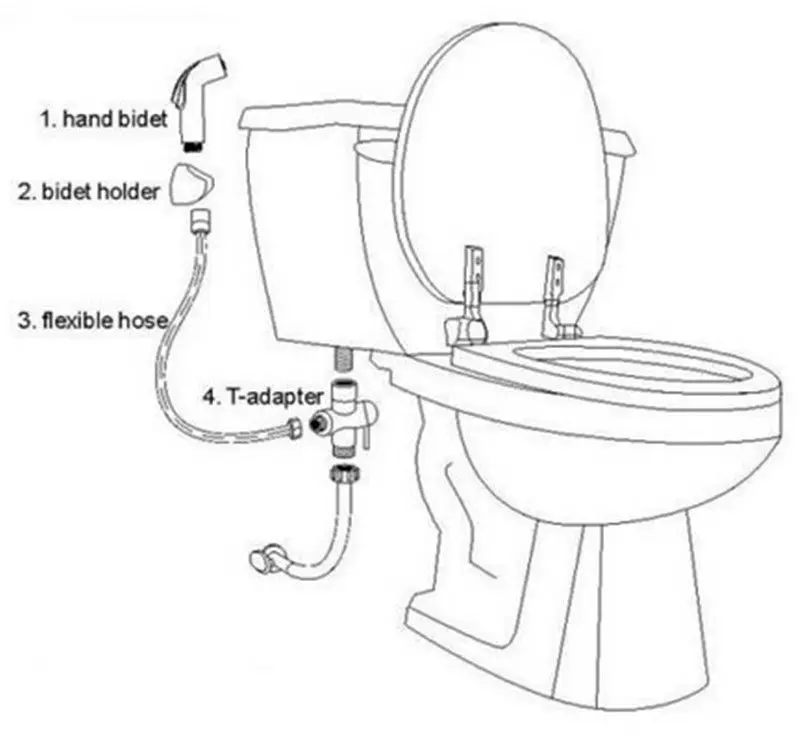 1. hand bidet
2. bidet holder
3. flexible hose
4. T-adapter