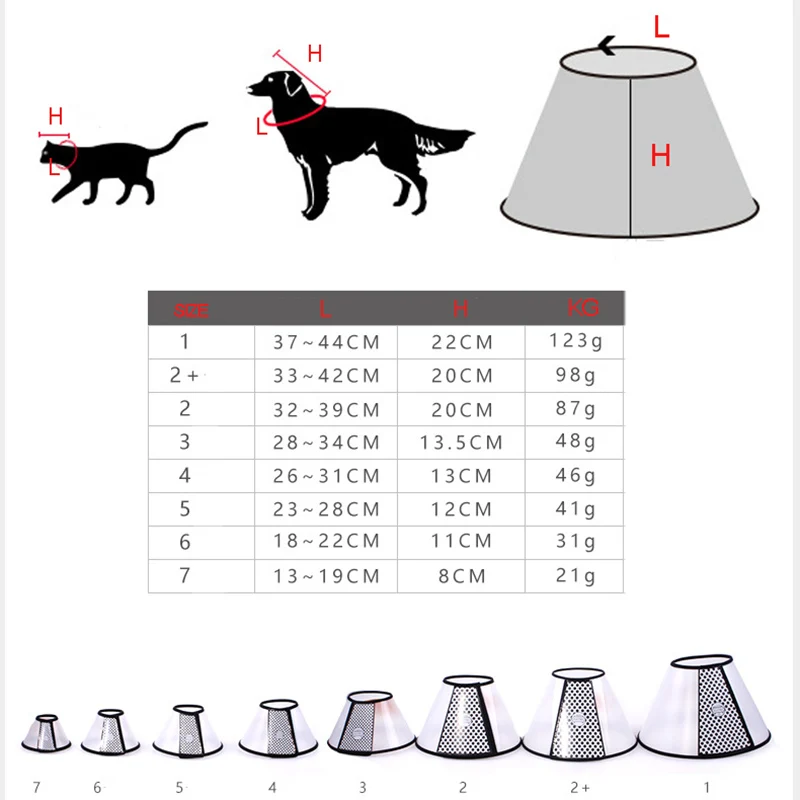 H
L

H
L

L
H

| SIZE | L | H | KG |
|---|---|---|---|
| 1 | 37~44CM | 22CM | 123g |
| 2+ | 33~42CM | 20CM | 98g |
| 2 | 32~39CM | 20CM | 87g |
| 3 | 28~34CM | 13.5CM | 48g |
| 4 | 26~31CM | 13CM | 46g |
| 5 | 23~28CM | 12CM | 41g |
| 6 | 18~22CM | 11CM | 31g |
| 7 | 13~19CM | 8CM | 21g |

7 6 5 4 3 2 2+ 1