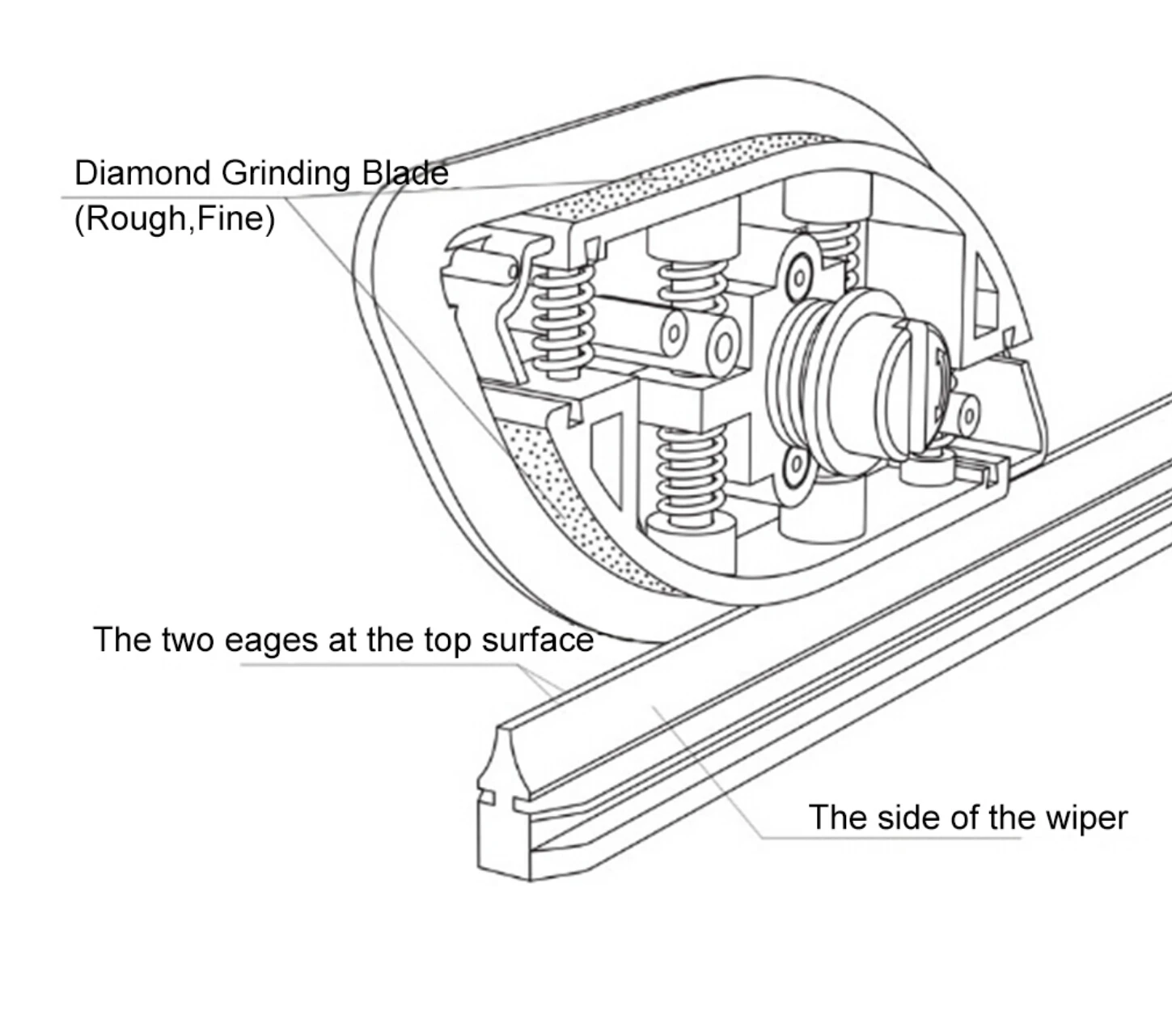 Diamond Grinding Blade
(Rough,Fine)

The two eages at the top surface

The side of the wiper