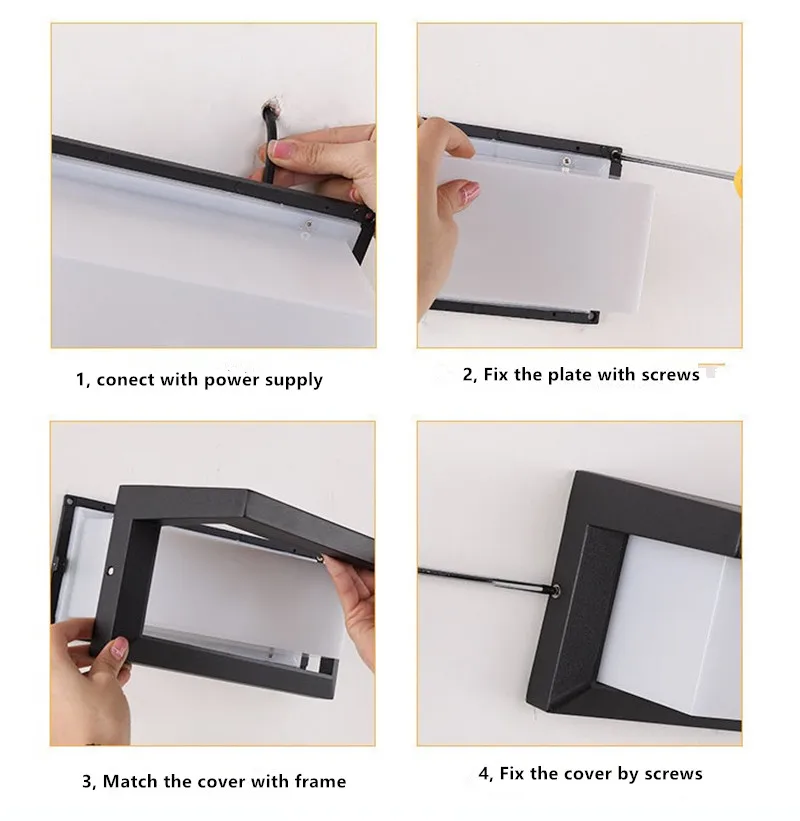 1, conect with power supply

2, Fix the plate with screws

3, Match the cover with frame

4, Fix the cover by screws