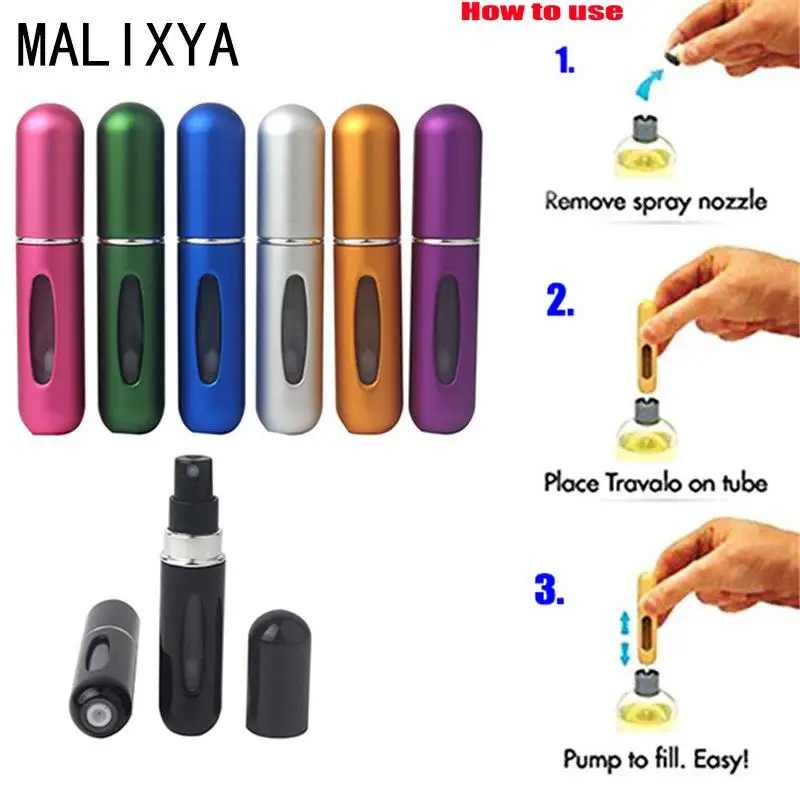 MALIXYA

How to use

1.

Remove spray nozzle

2.

Place Travalo on tube

3.

Pump to fill. Easy!