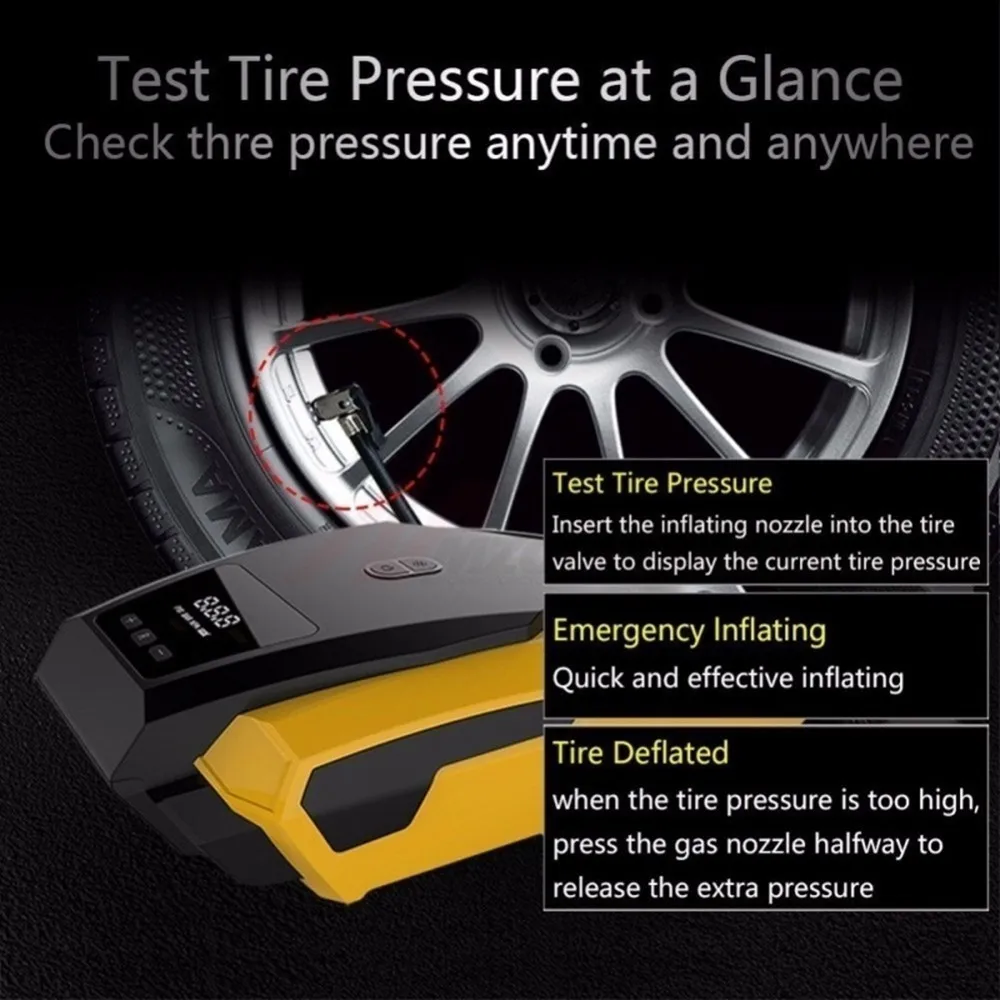 Test Tire Pressure at a Glance
Check thre pressure anytime and anywhere

Test Tire Pressure
Insert the inflating nozzle into the tire valve to display the current tire pressure

Emergency Inflating
Quick and effective inflating

Tire Deflated
when the tire pressure is too high, press the gas nozzle halfway to release the extra pressure